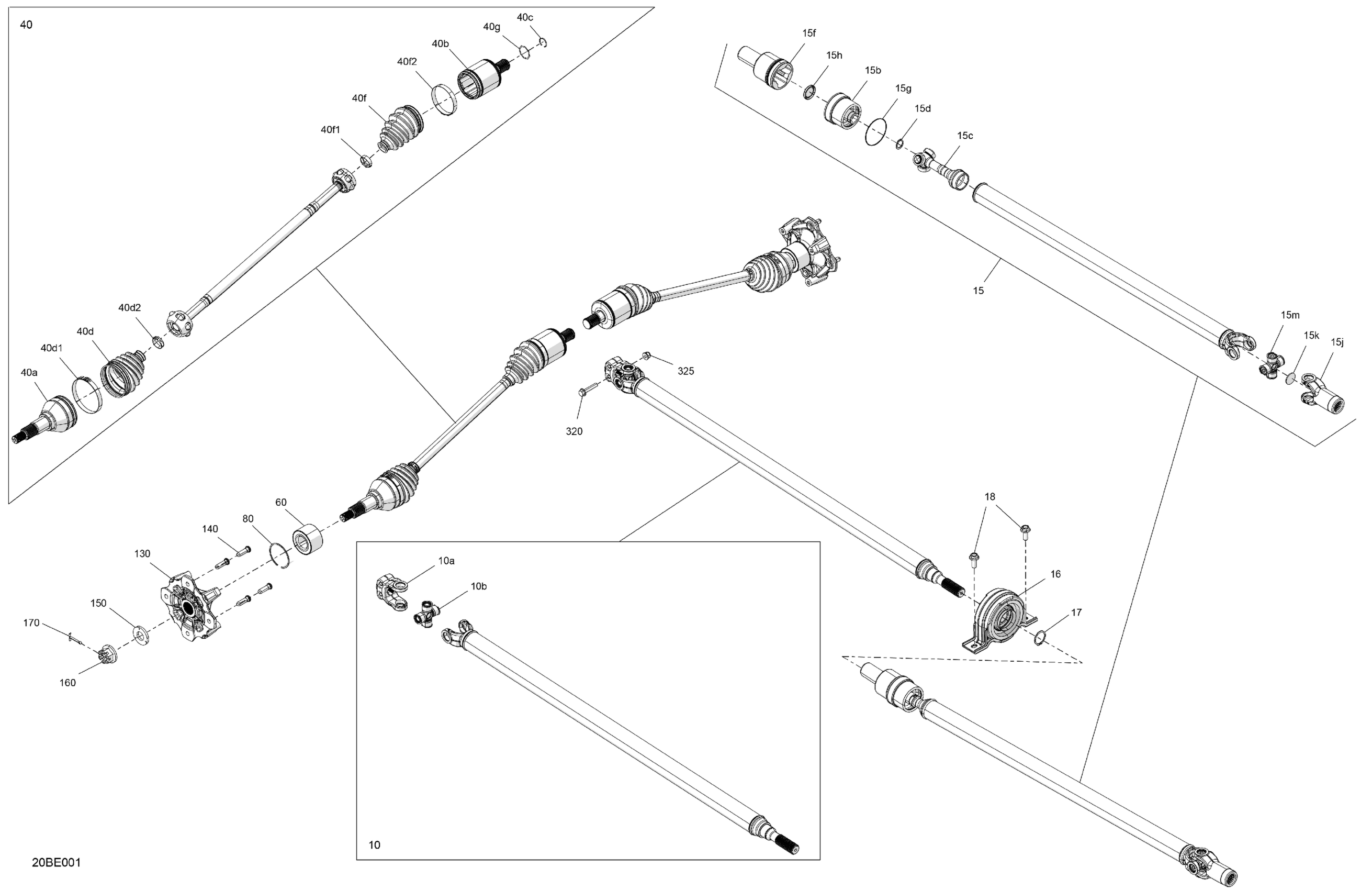 40
40c
40g
40b
40f2
40f
40f1
40d2
40d
40d1
40a
15f
15h
15b
15g
15d
15c
15
15m
15k
15j
325
320
60
80
140
130
150
170
160
18
16
17
10a
10b
10
20BE001