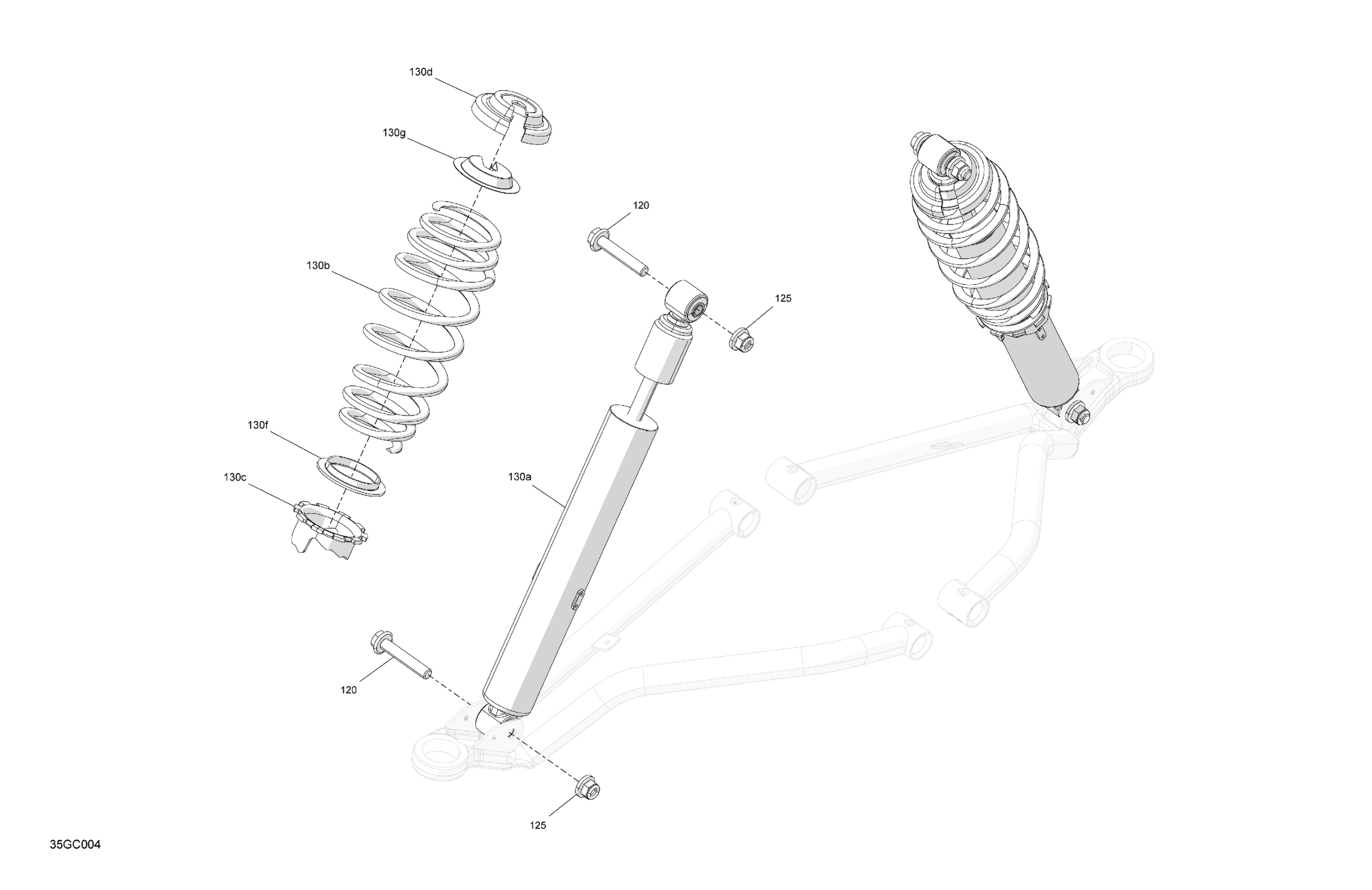 130d
130g
120
130b
125
130f
130c
130a
120
125
35GC004