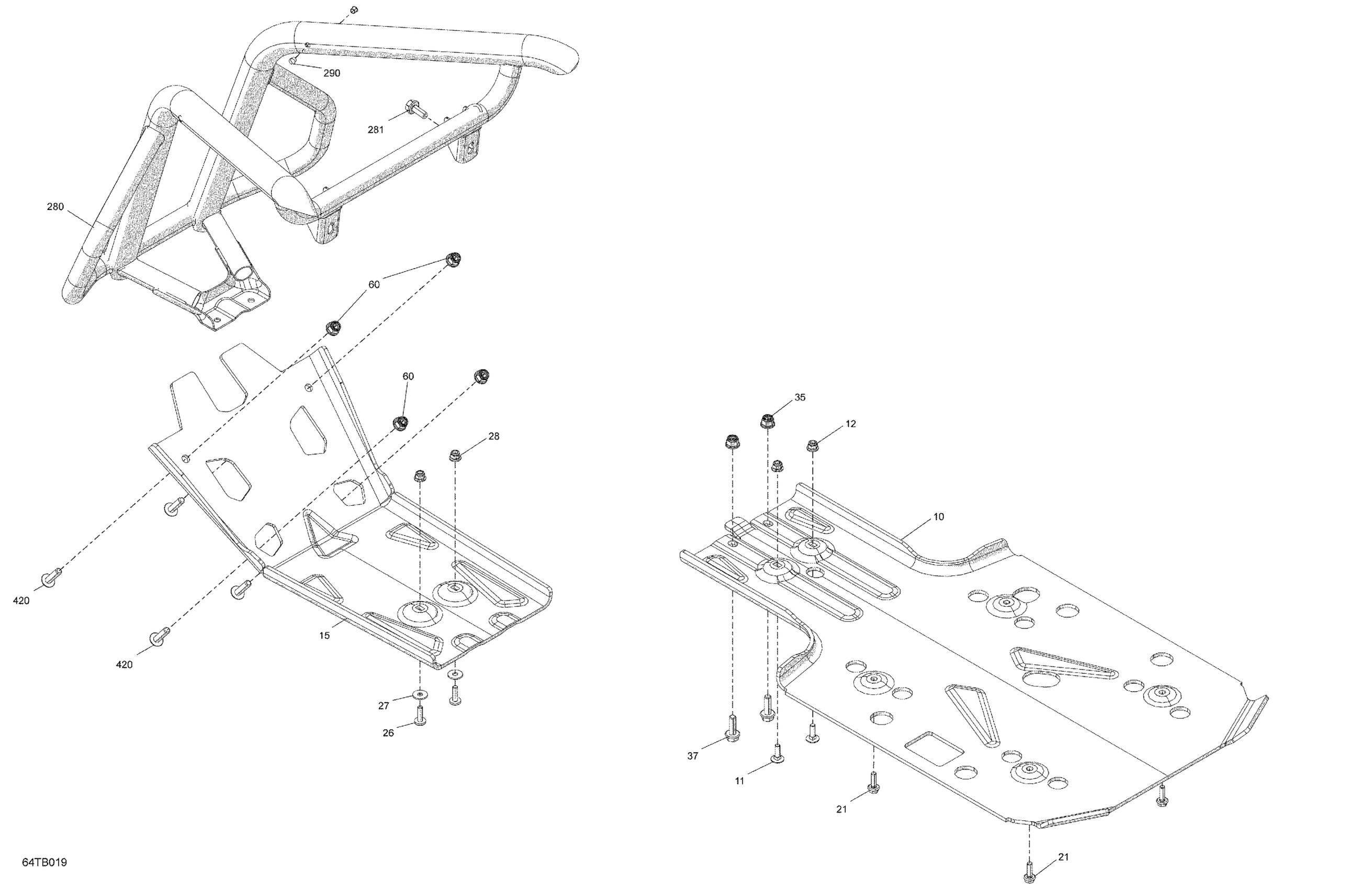 290
281
280
60
60
28
420
420
15
27
26
35
12
10
37
11
21
21
64TB019