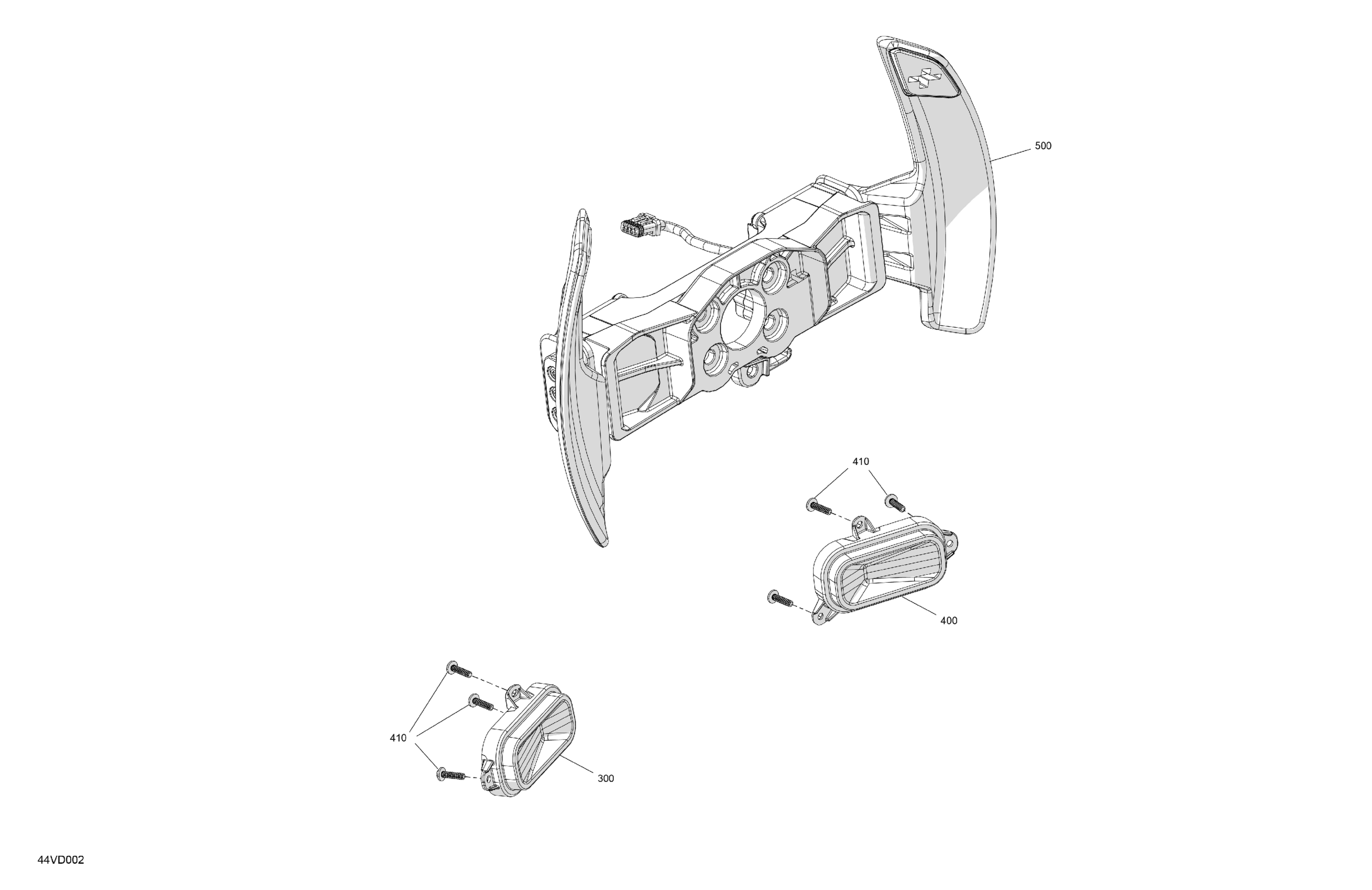 500

410

400

410

300

44VD002