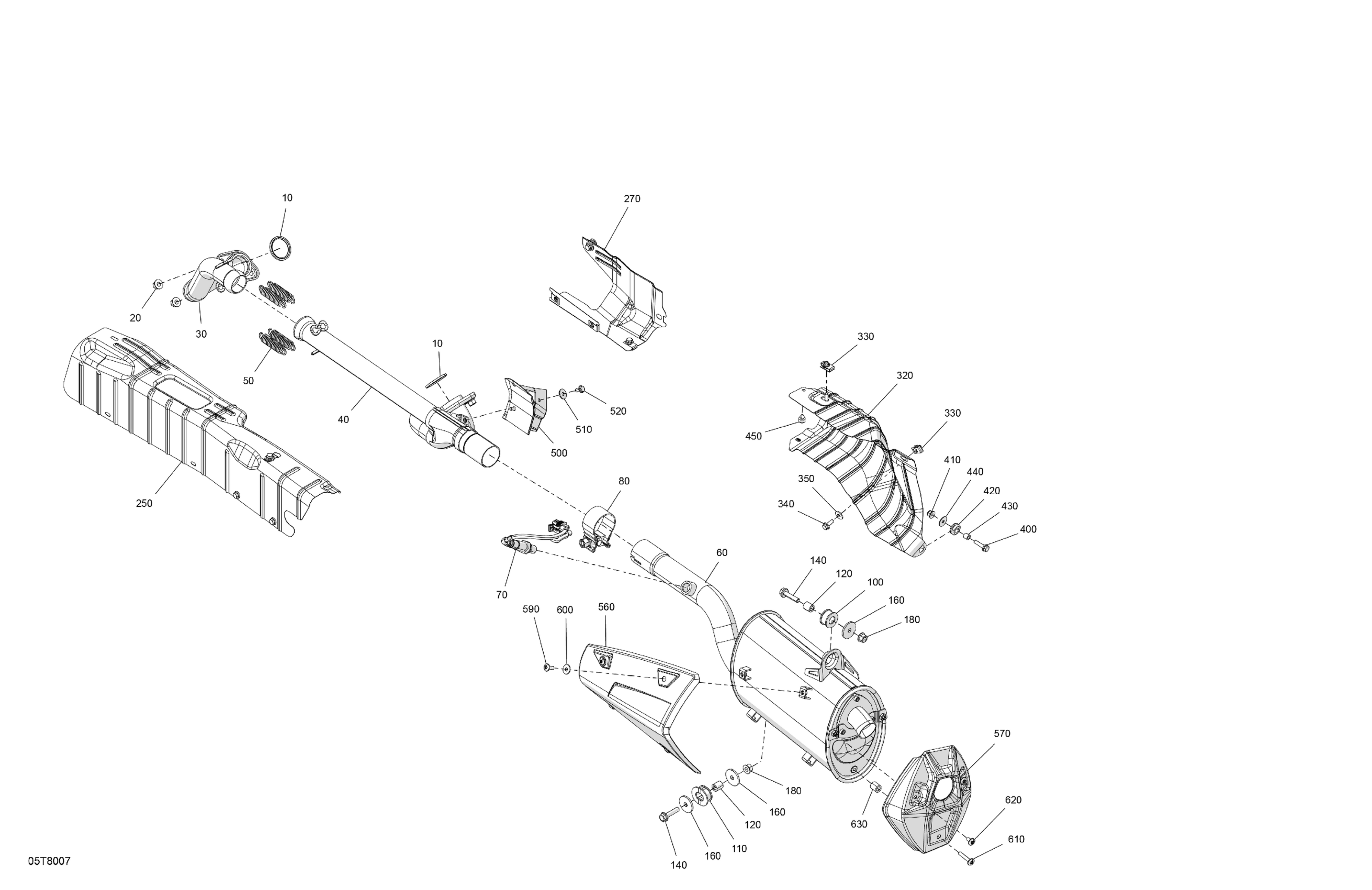 10
270
20
30
50
10
40
520
510
500
250
330
320
450
330
410
440
420
430
400
350
340
80
60
70
140
120
100
160
180
590
600
560
570
180
160
120
110
160
140
630
620
610
05T8007