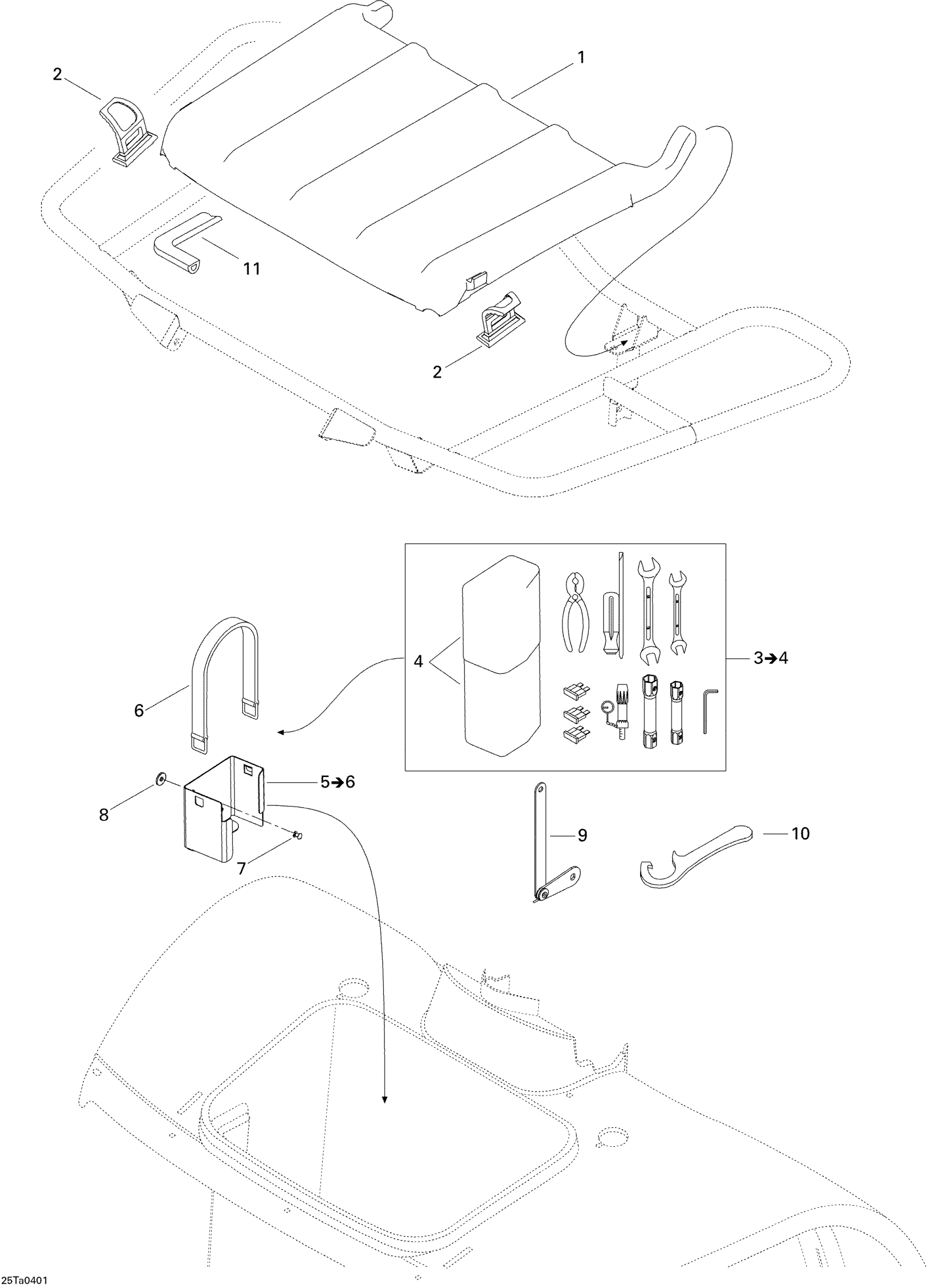 2

1

11

2

4

3➔4

6

5➔6

8

7

9

10

25Ta0401