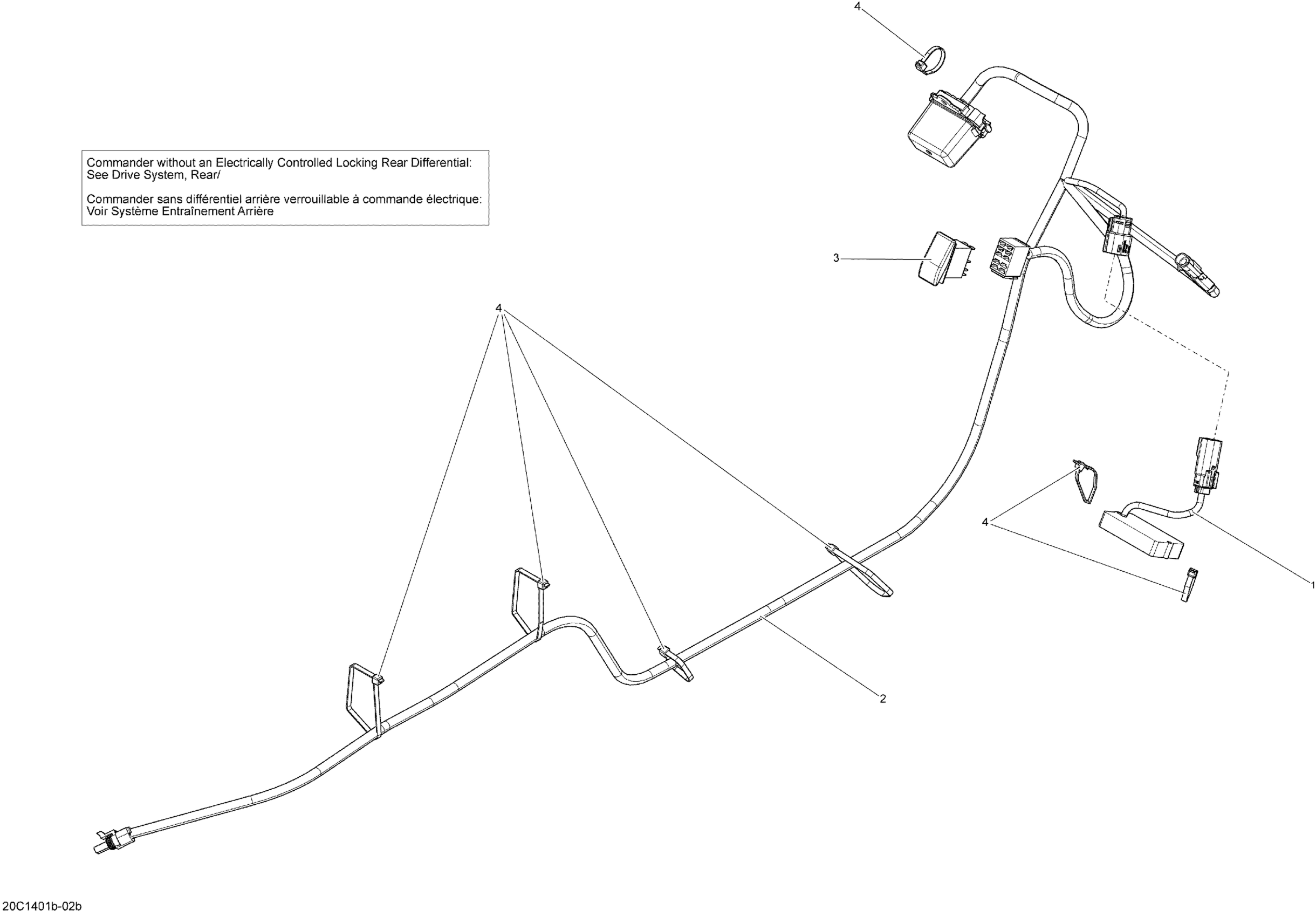 4

Commander without an Electrically Controlled Locking Rear Differential:
See Drive System, Rear/

Commander sans différentiel arrière verrouillable à commande électrique:
Voir Système Entraînement Arrière

3

4

4

1

2

20C1401b-02b