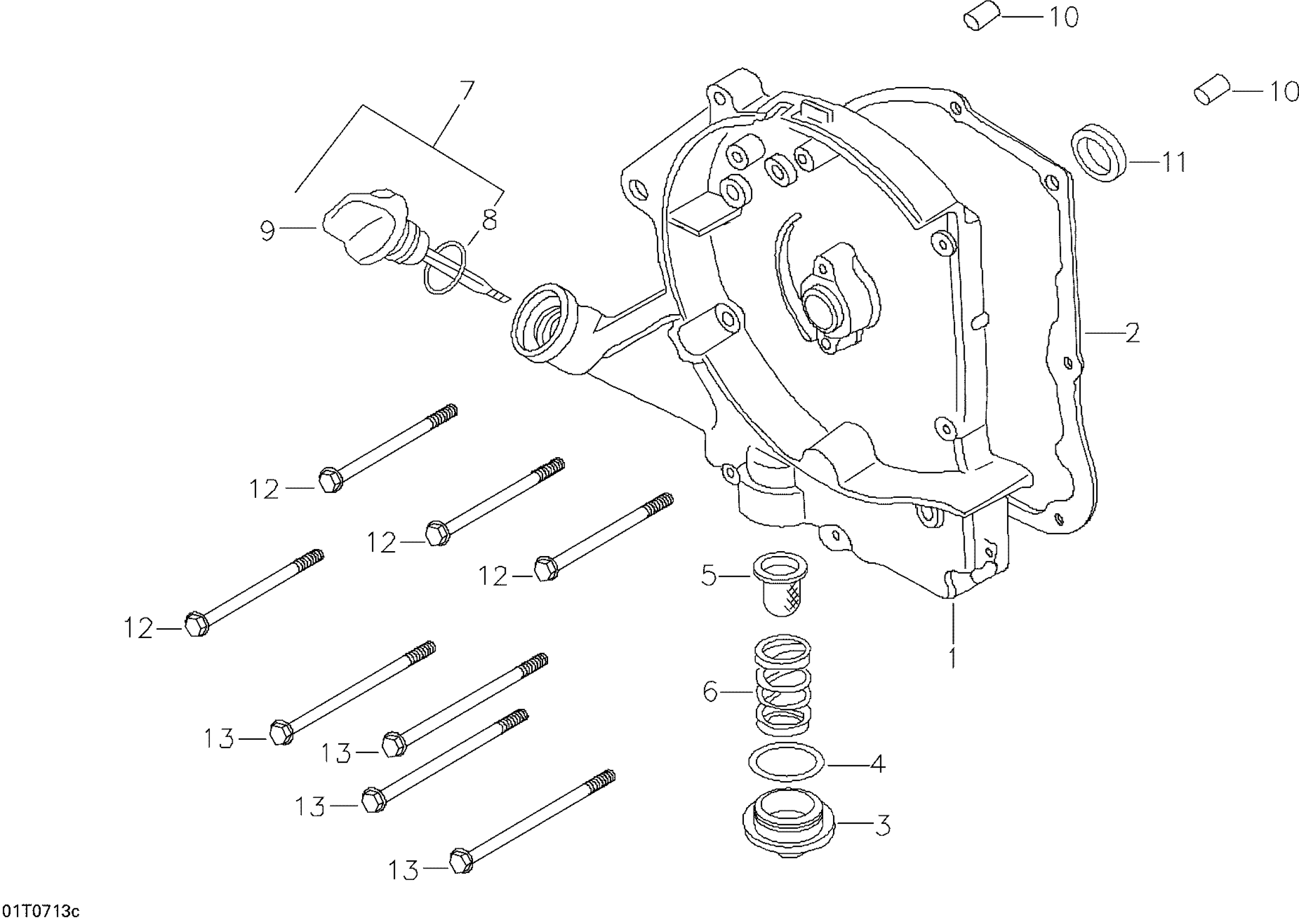 10
10
7
11
9
8
2
12
12
12
5
12
1
6
13
13
4
13
3
13
01T0713c