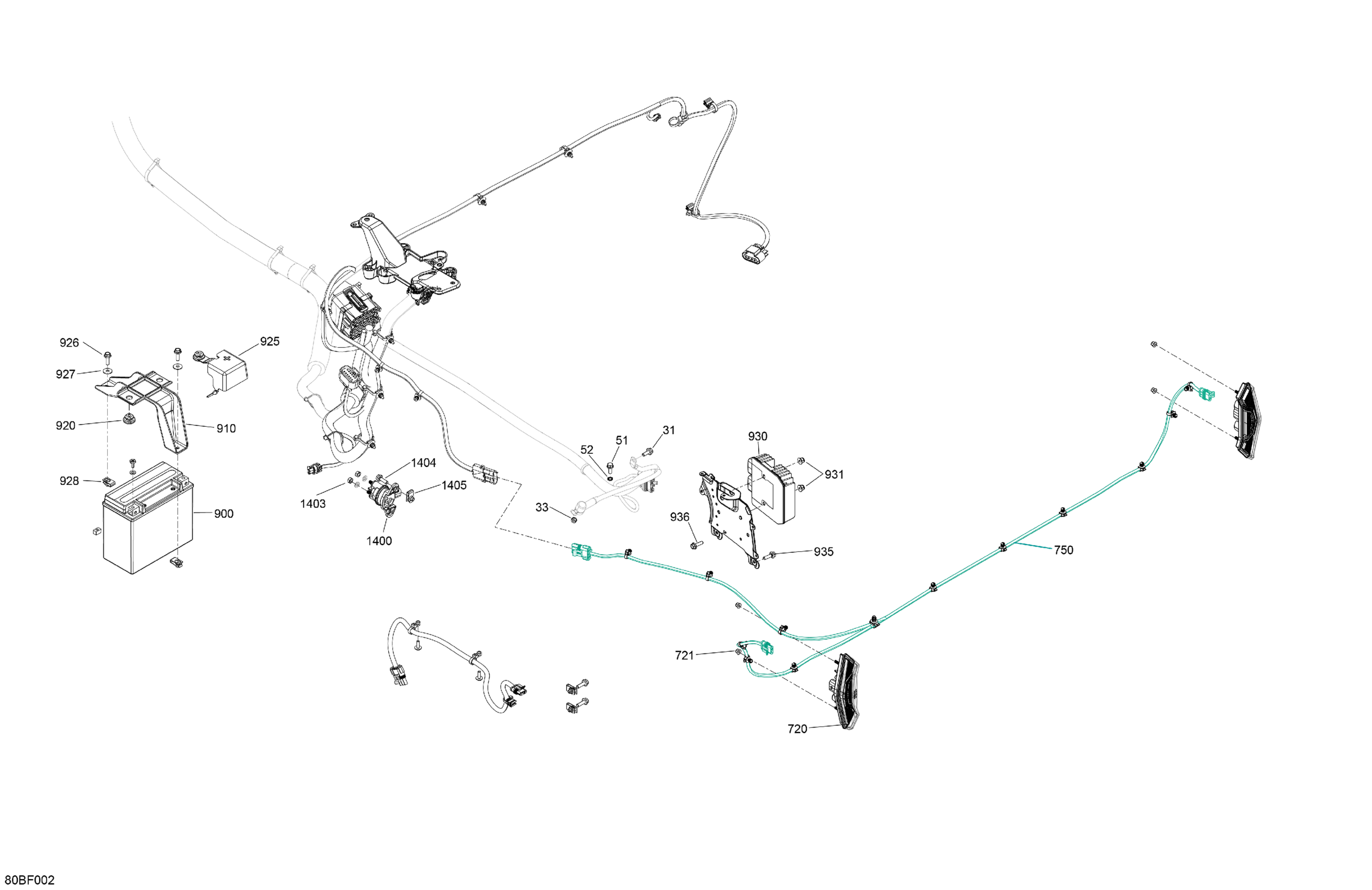 926
925
927
920
910
928
900
1404
1405
1403
1400
52
51
31
33
930
931
936
935
750
721
720
80BF002