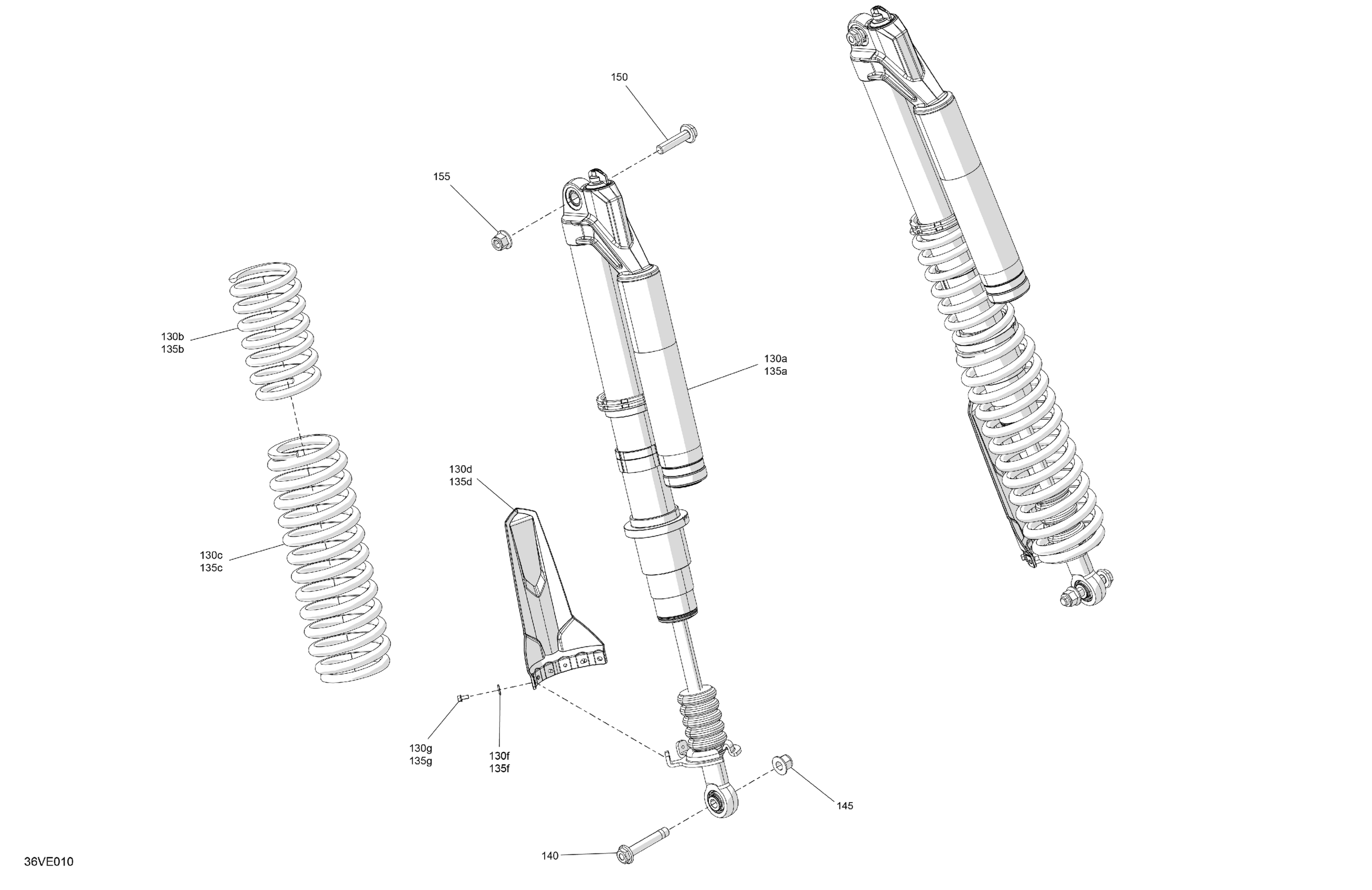 150

155

130b
135b

130a
135a

130d
135d

130c
135c

130g
135g

130f
135f

145

140

36VE010