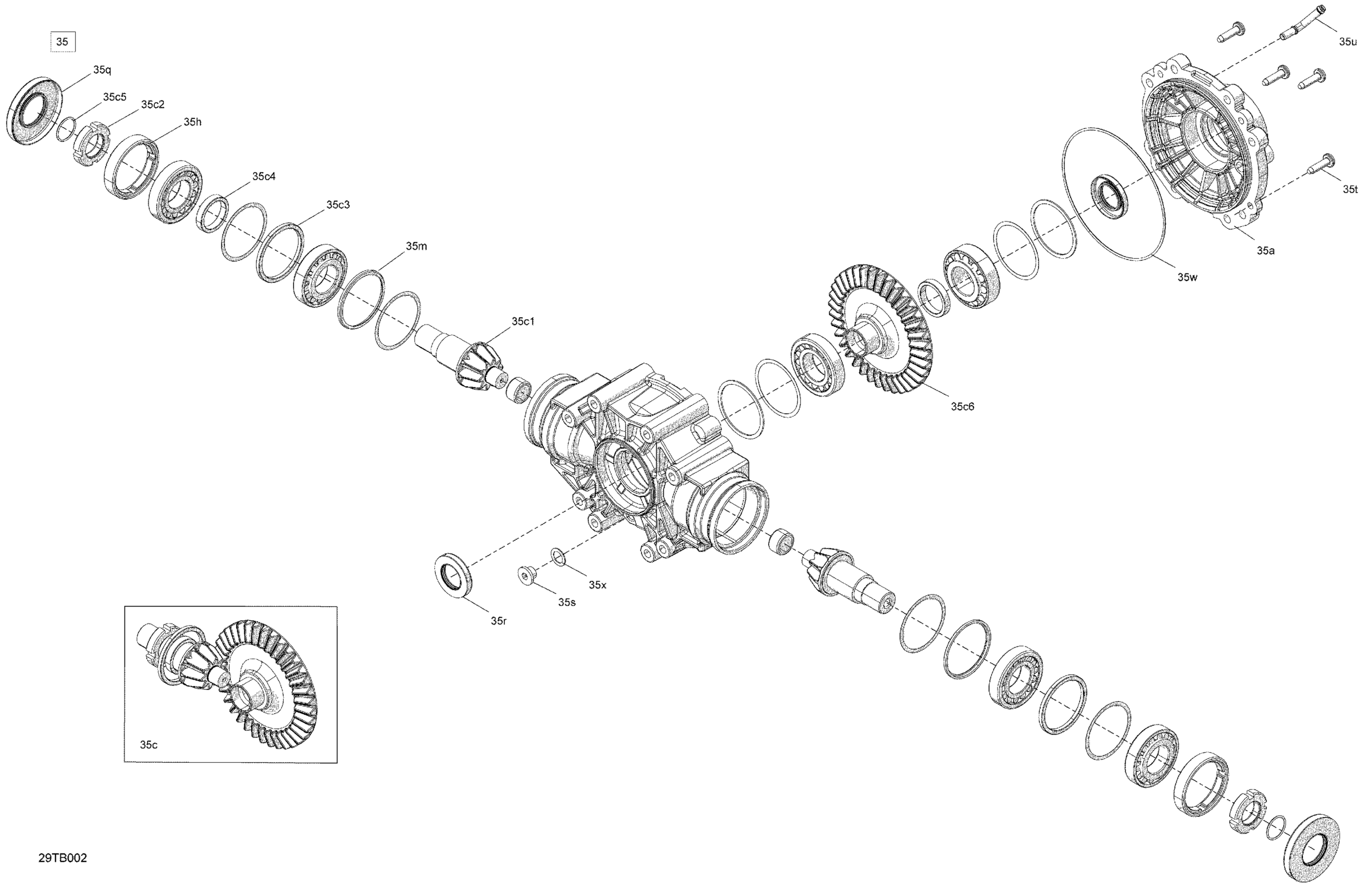 35

35q

35c5

35c2

35h

35c4

35c3

35m

35c1

35u

35t

35a

35w

35c6

35x

35s

35r

35c

29TB002