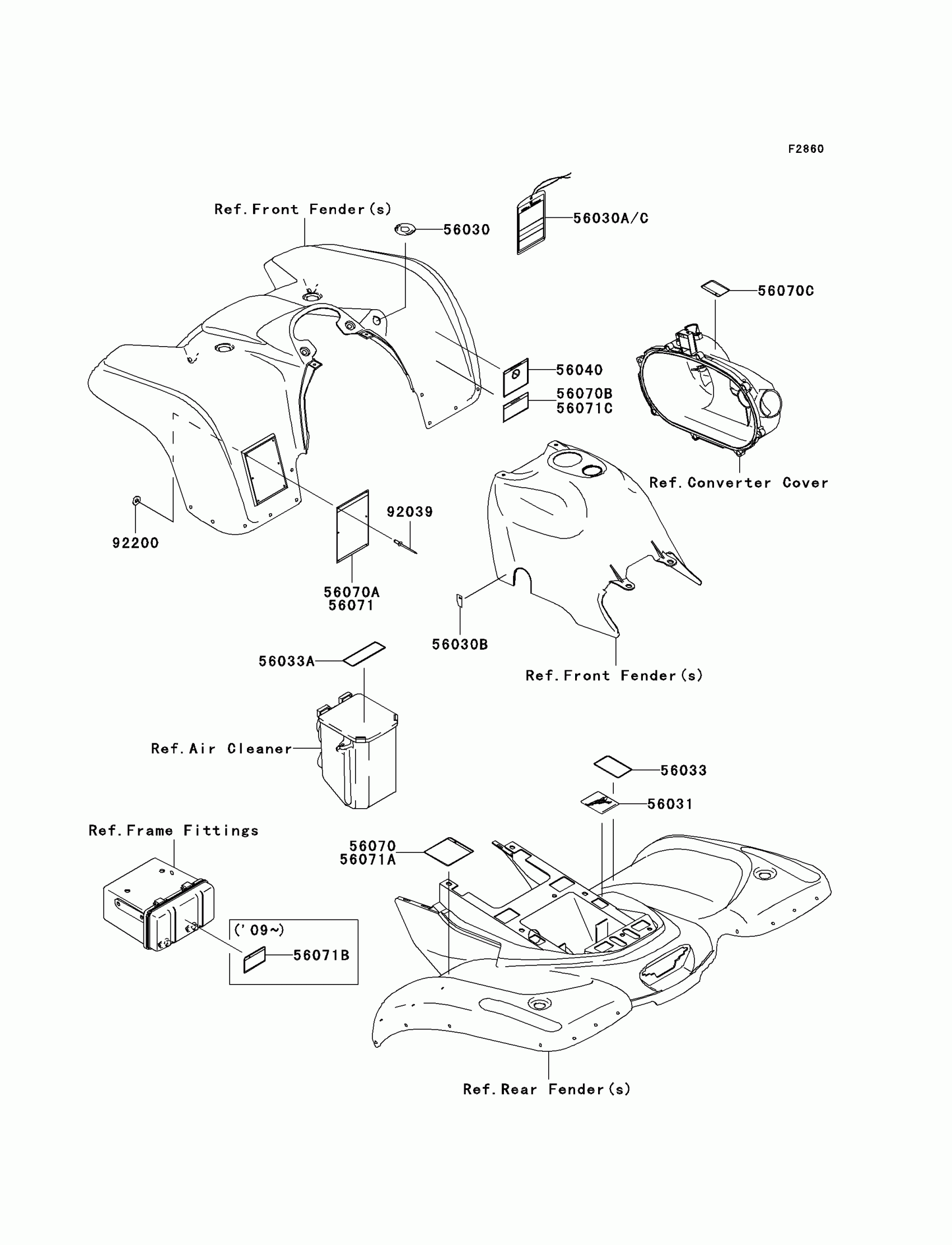 F2860

Ref.Front Fender(s)

56030

56030A/C

56070C

56040

56070B
56071C

Ref.Converter Cover

92039

92200

56070A
56071

56030B

Ref.Front Fender(s)

56033A

Ref.Air Cleaner

56033

56031

Ref.Frame Fittings

56070
56071A

('09~)

56071B

Ref.Rear Fender(s)