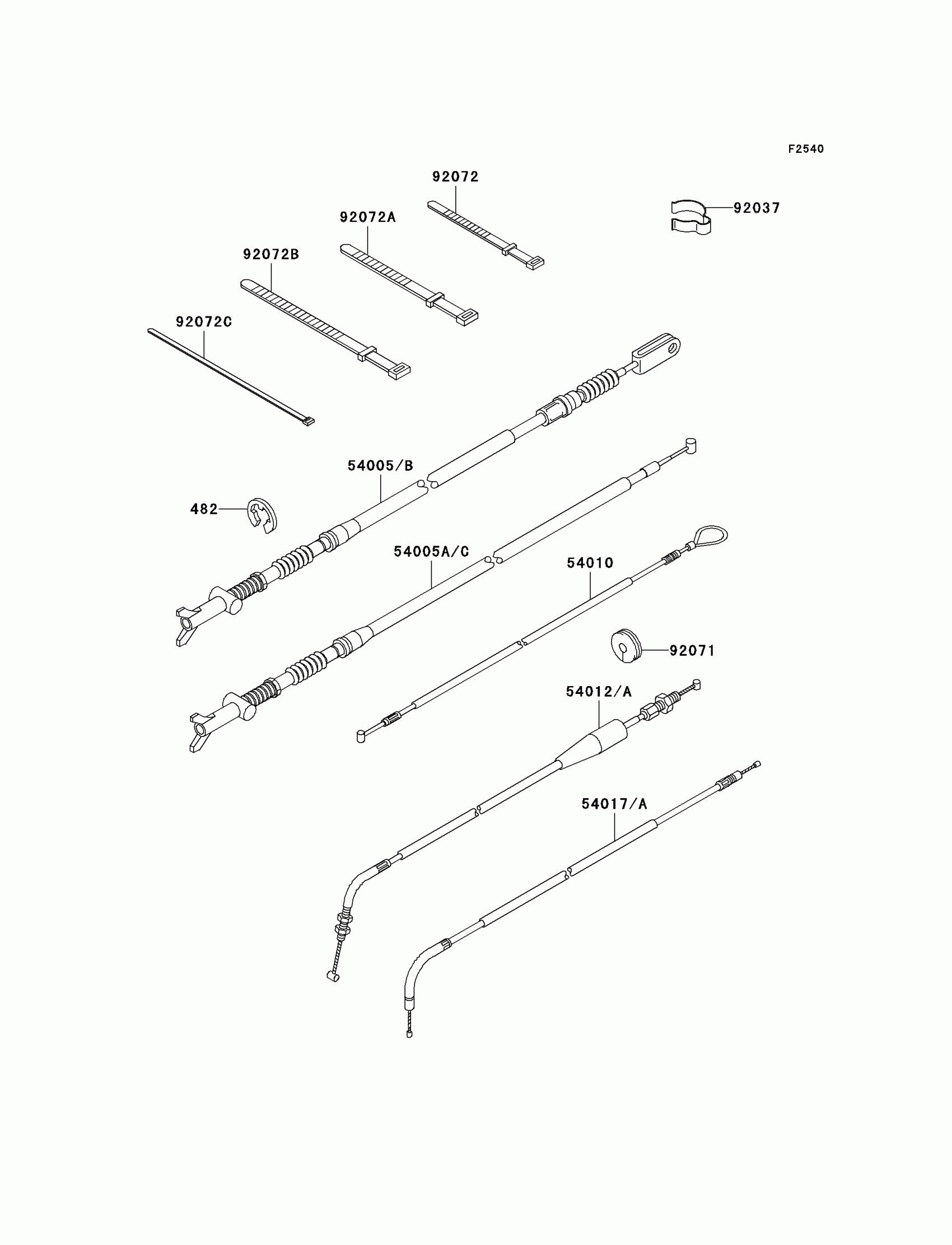 F2540

92072

92037

92072A

92072B

92072C

54005/B

482

54005A/C

54010

92071

54012/A

54017/A