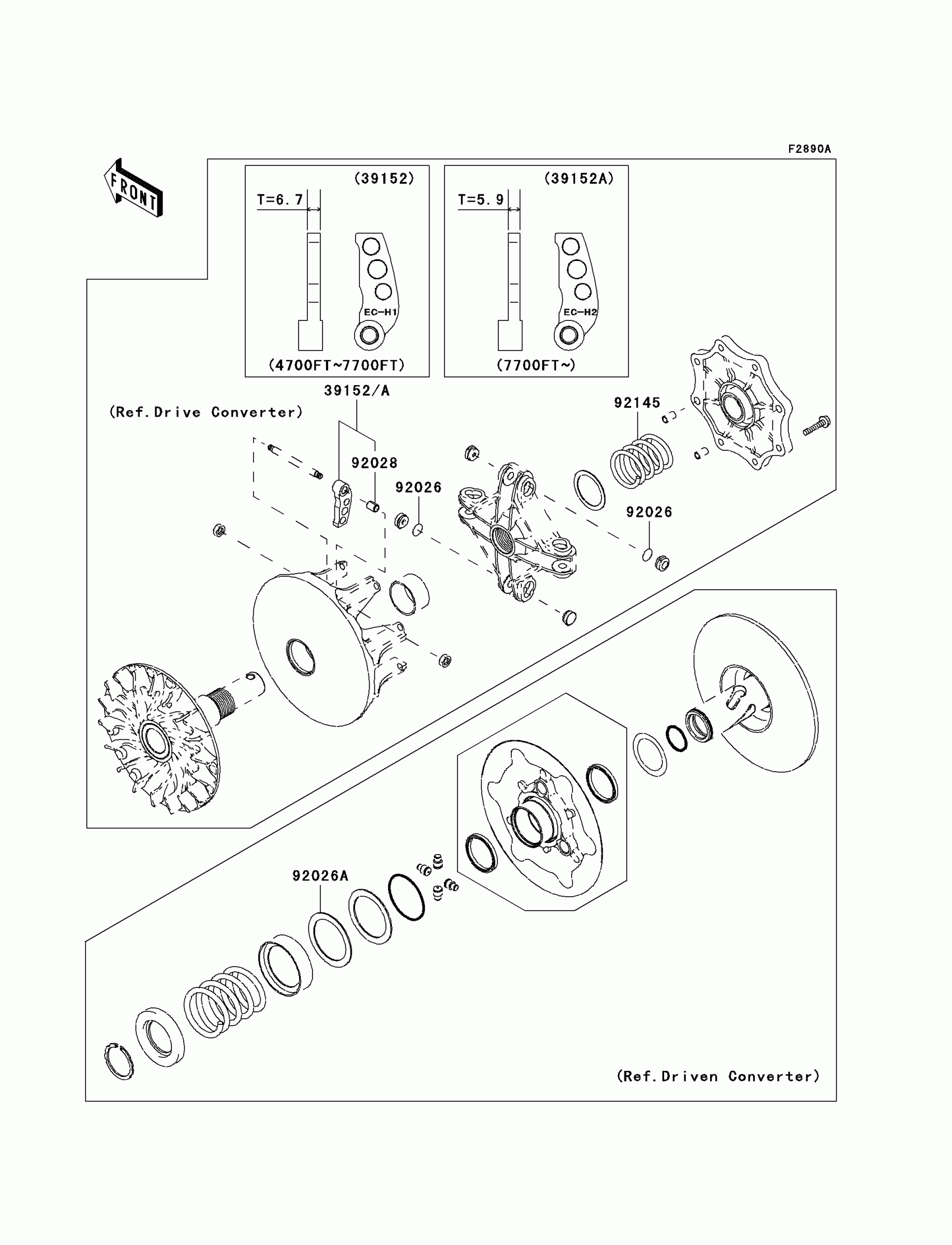 F2890A

FRONT

(39152)

T=6.7

EC-H1

(4700FT~7700FT)

(39152A)

T=5.9

EC-H2

(7700FT~)

39152/A

(Ref.Drive Converter)

92028

92026

92145

92026

92026A

(Ref.Driven Converter)