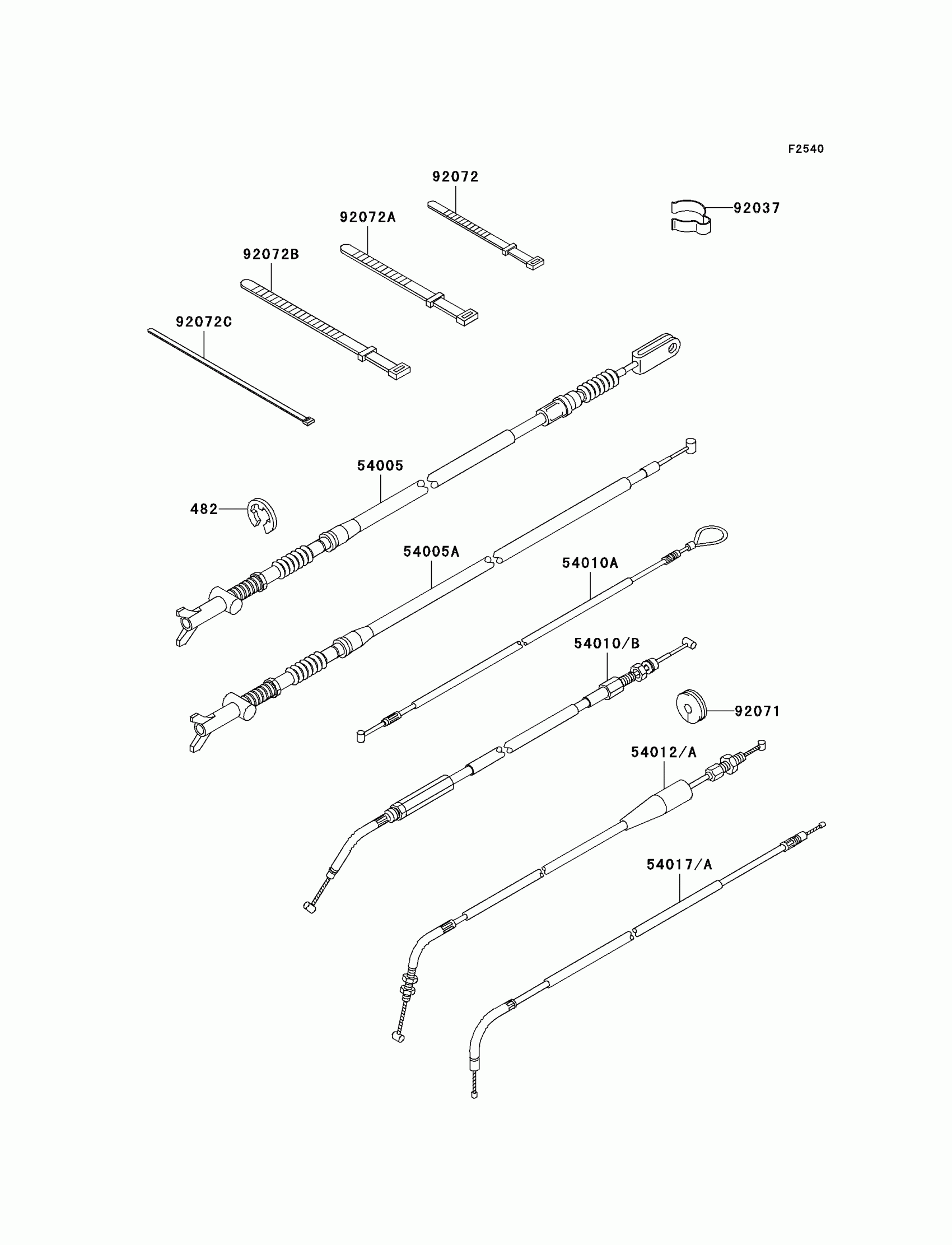 F2540

92072

92037

92072A

92072B

92072C

54005

482

54005A

54010A

54010/B

92071

54012/A

54017/A