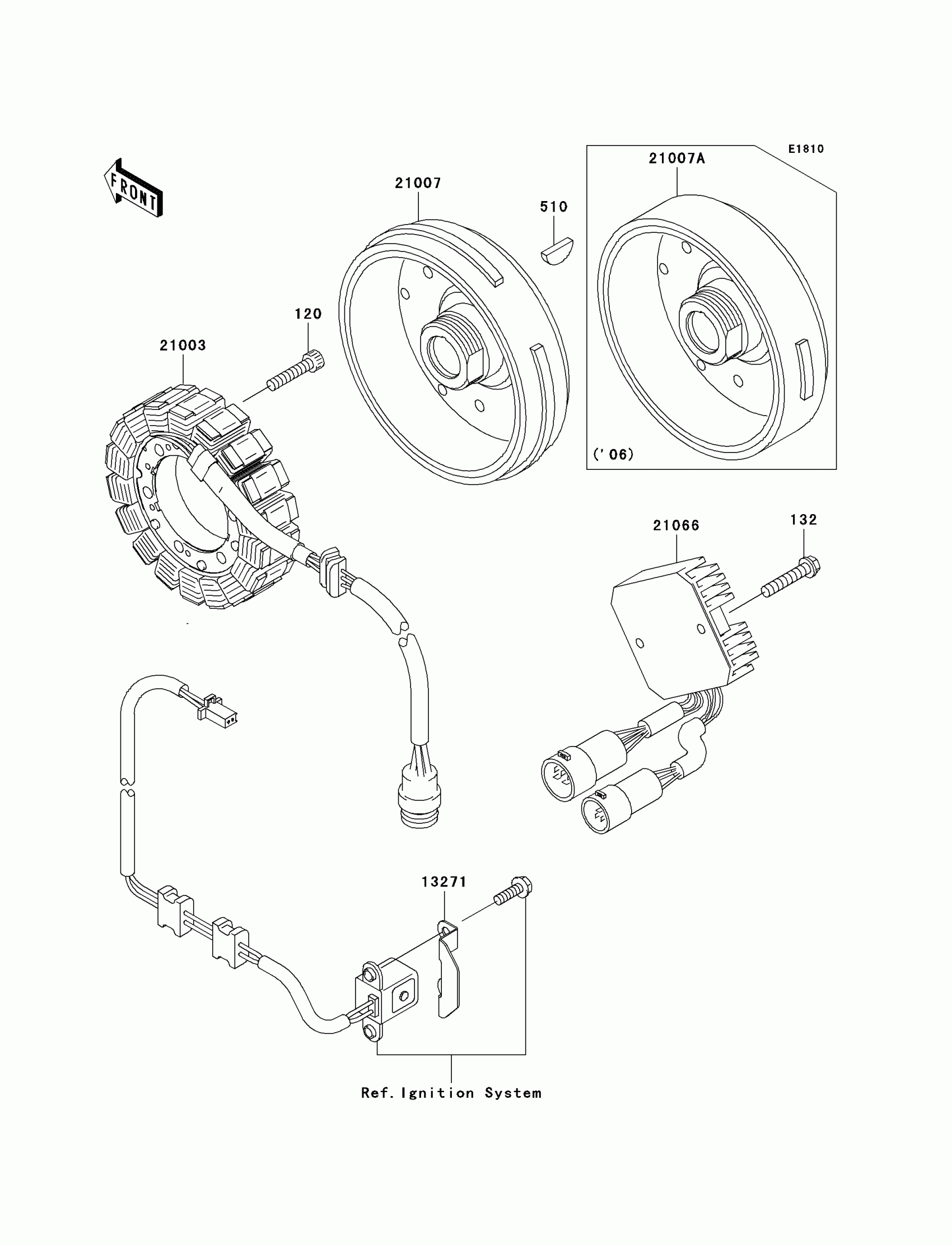 FRONT

E1810

21007A

21007

510

120

21003

('06)

21066

132

13271

Ref. Ignition System