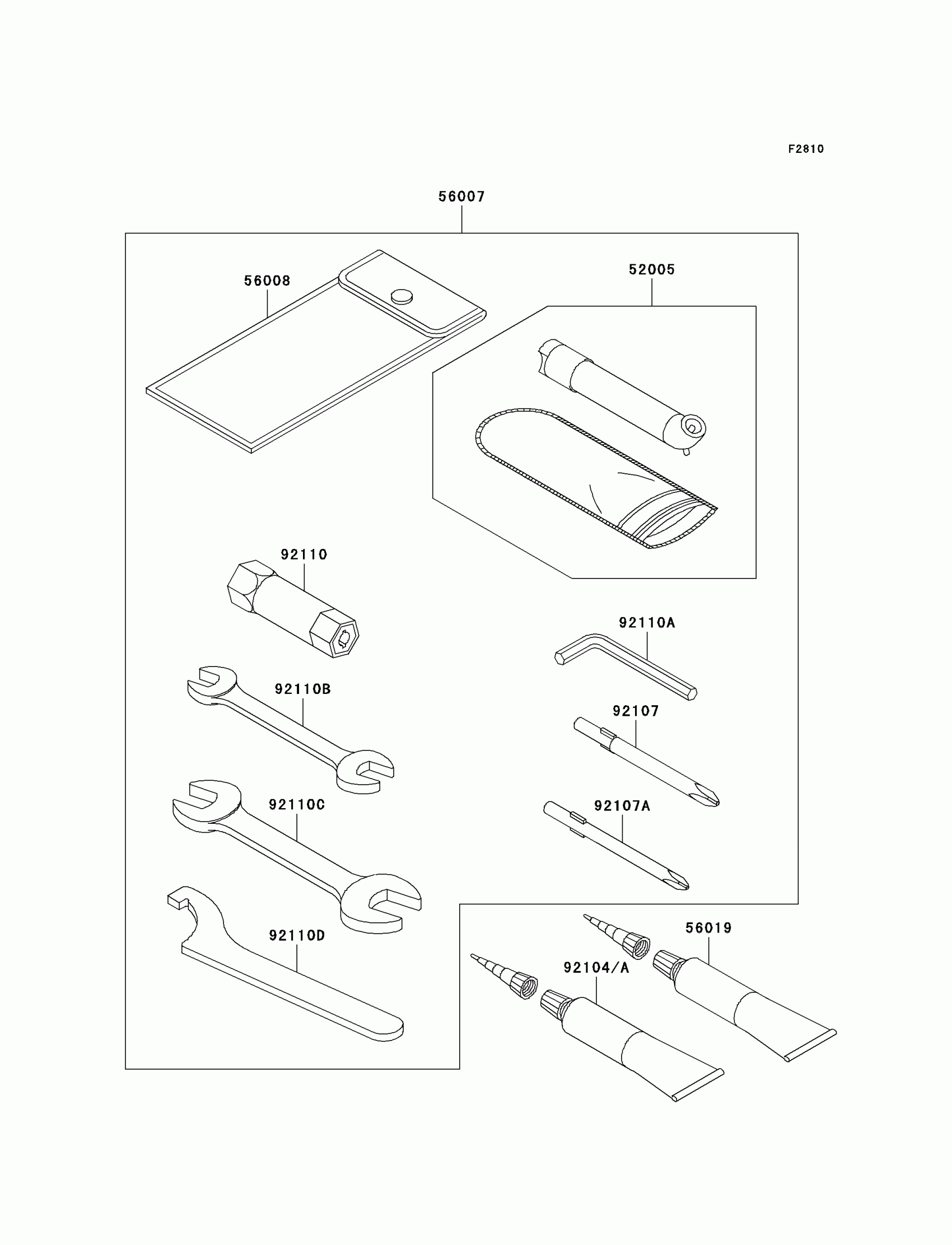 F2810

56007

56008

52005

92110

92110A

92110B

92107

92110C

92107A

92110D

56019

92104/A