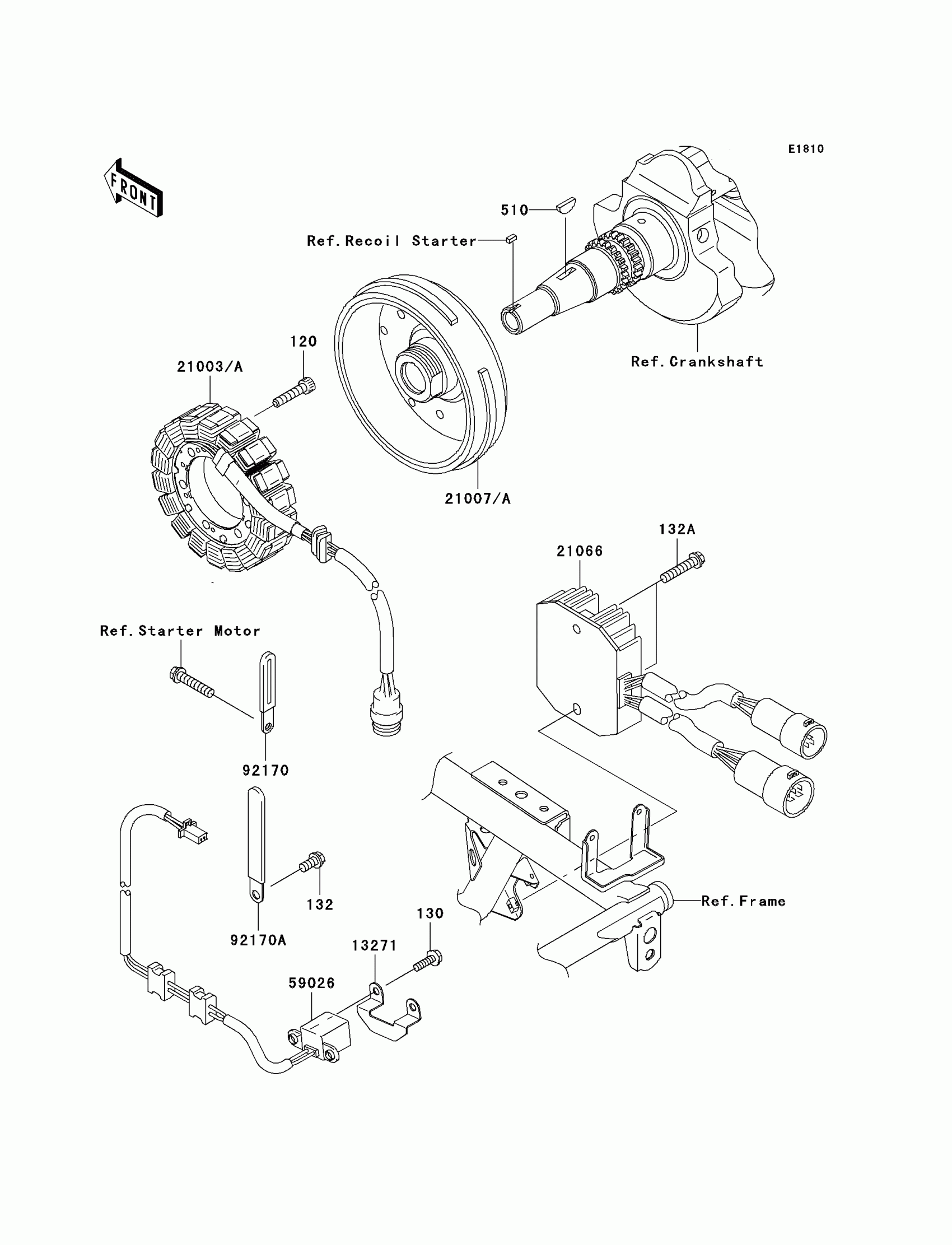 E1810

FRONT

510

Ref.Recoil Starter

120

21003/A

Ref.Crankshaft

21007/A

132A

21066

Ref.Starter Motor

92170

132

92170A

130

13271

59026

Ref.Frame