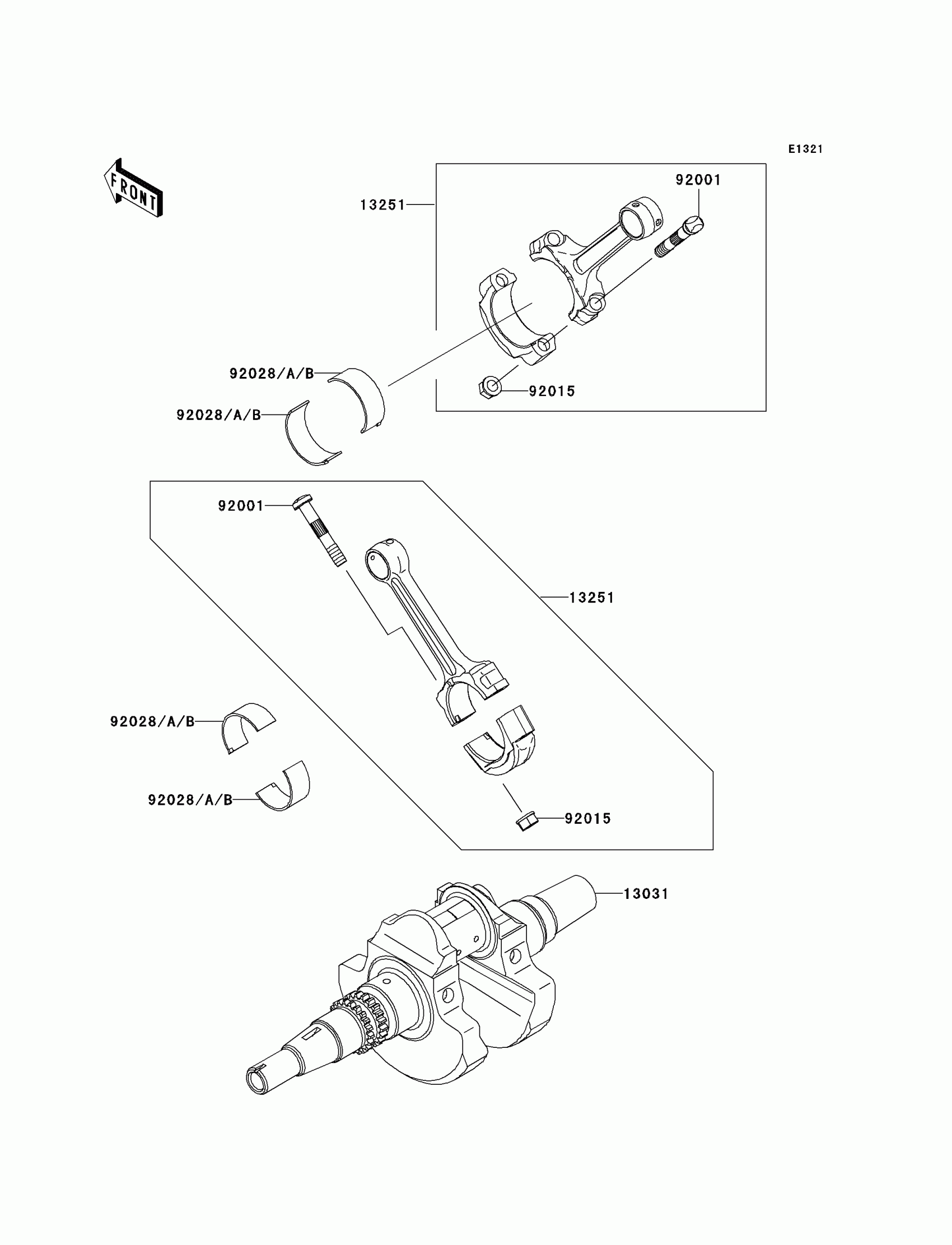 E1321

FRONT

13251

92001

92028/A/B

92028/A/B

92015

92001

13251

92028/A/B

92028/A/B

92015

13031