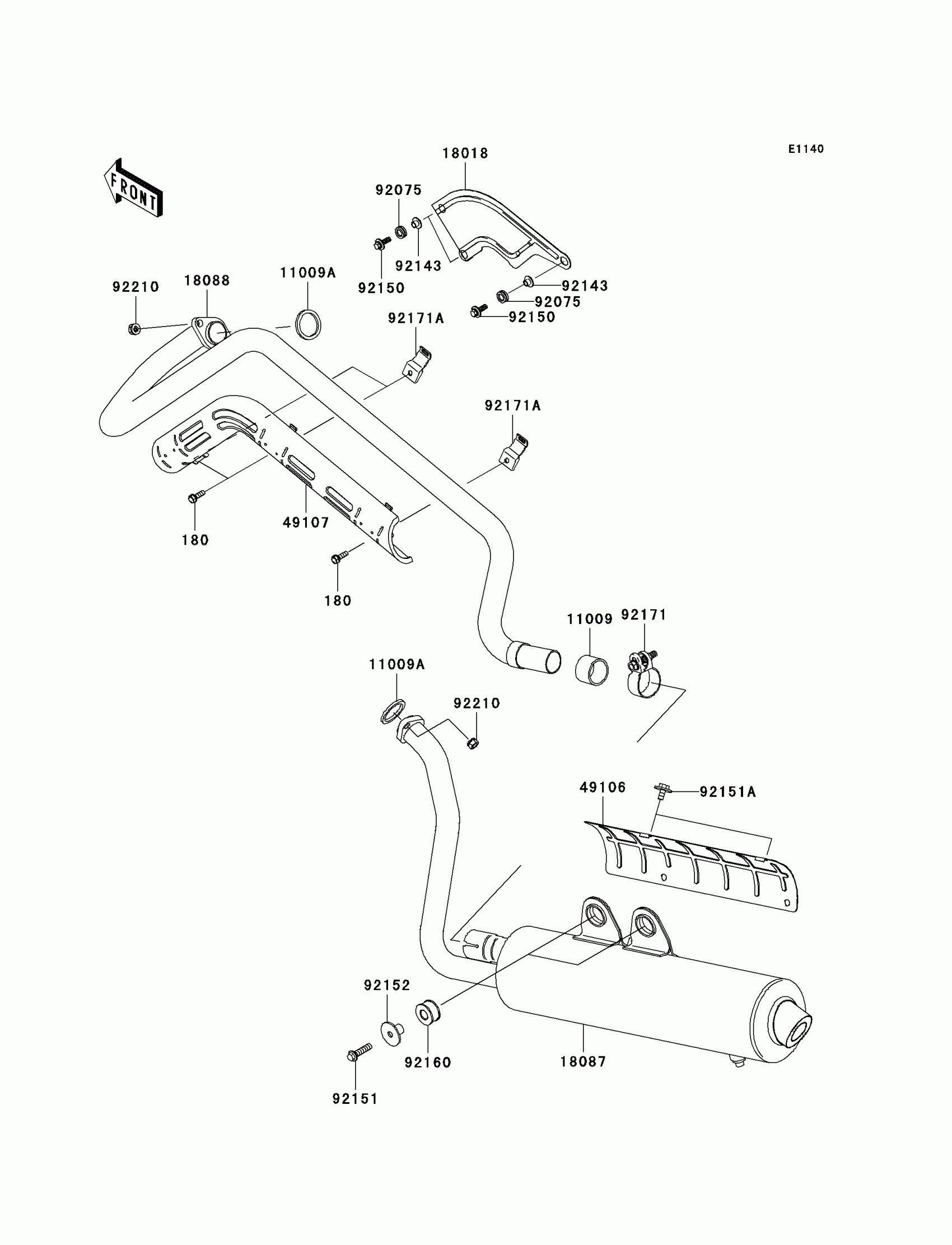 E1140

FRONT

18018

92075

92143

92150

92143

92075

92150

92210

18088

11009A

92171A

92171A

180

49107

180

11009

92171

11009A

92210

49106

92151A

92152

92160

18087

92151