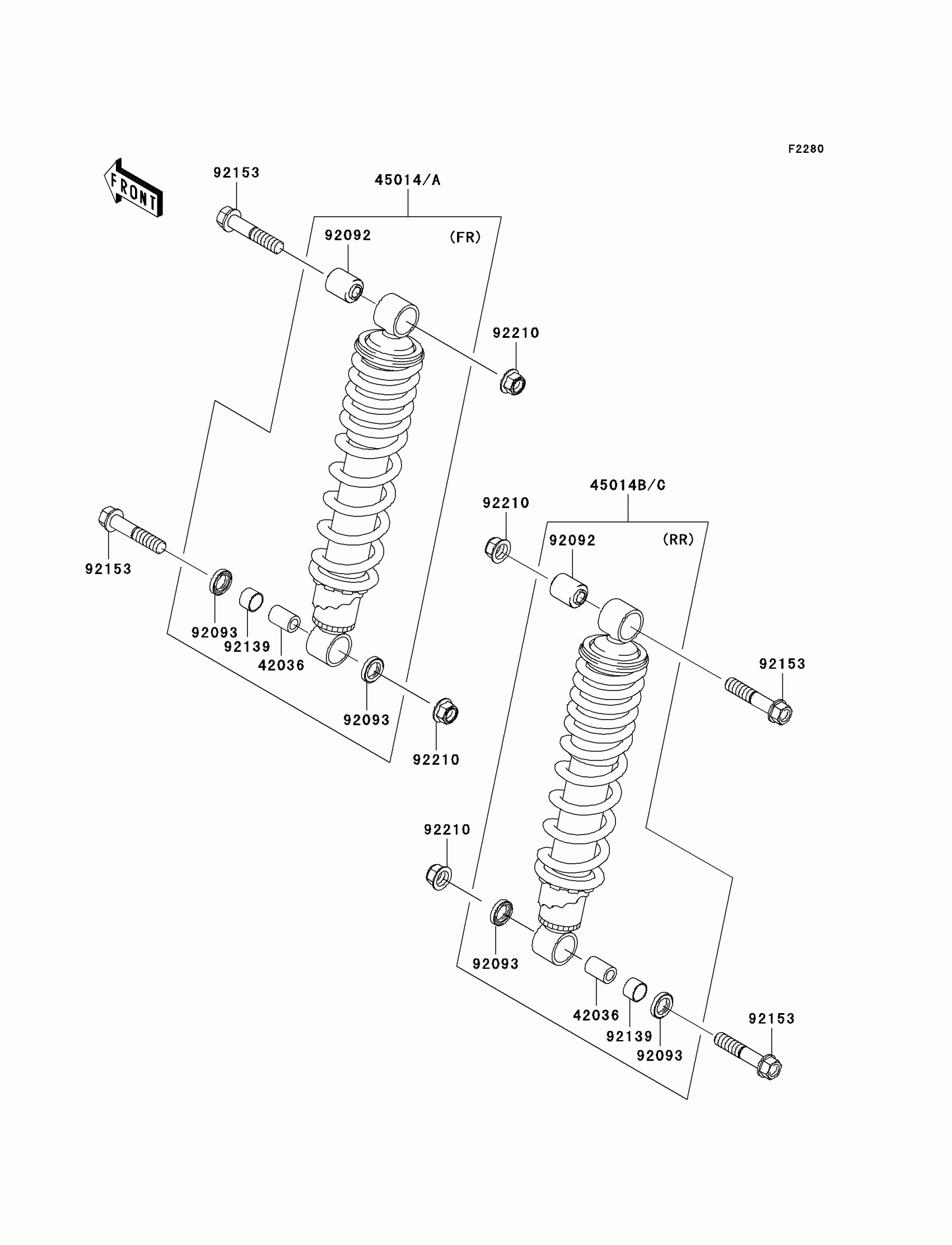 F2280

FRONT

92153

45014/A

92092

(FR)

92210

92153

92093

92139

42036

92093

92210

45014B/C

92210

92092

(RR)

92153

92210

92093

42036

92139

92093

92153