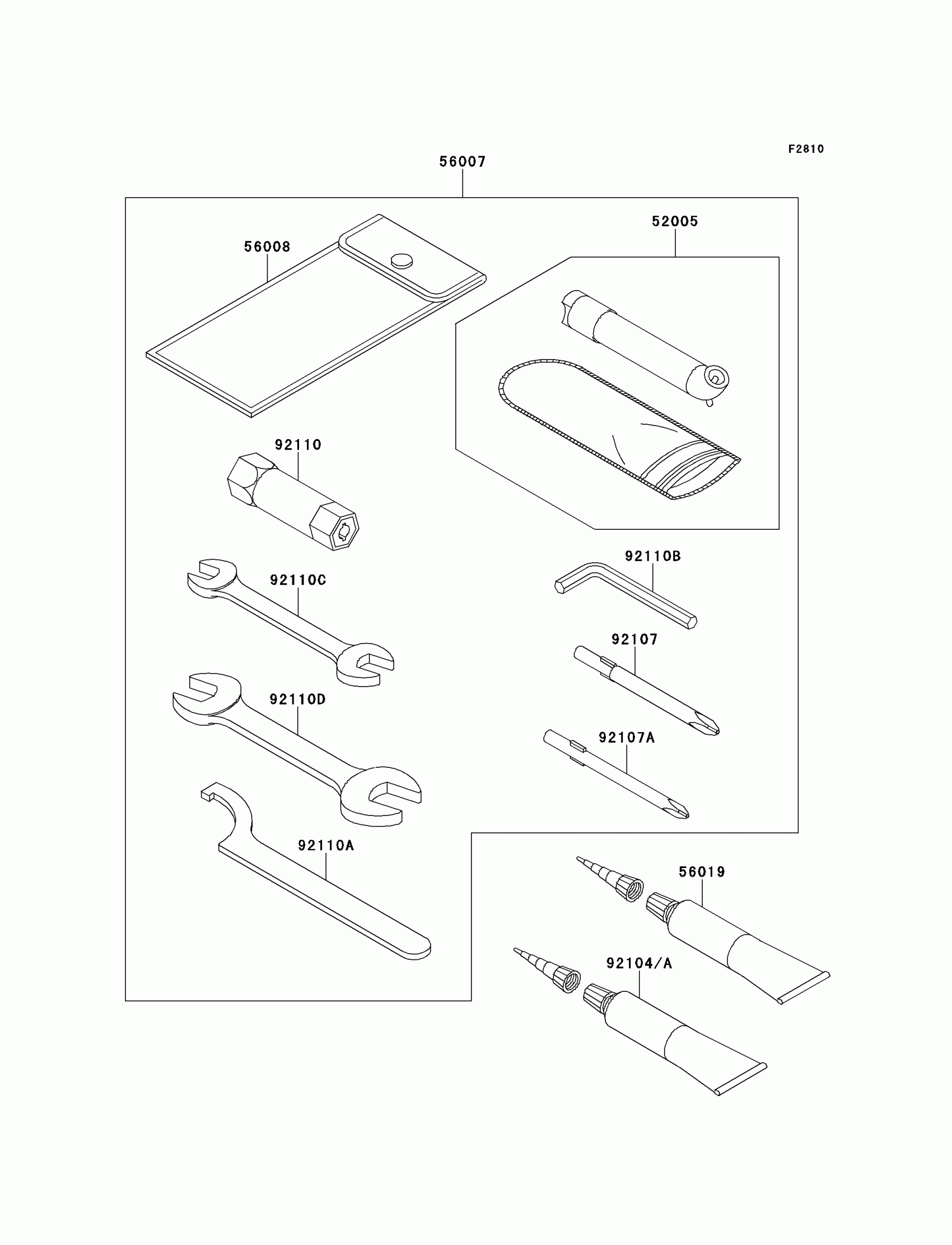 F2810

56007

56008

52005

92110

92110C

92110B

92107

92110D

92107A

92110A

56019

92104/A