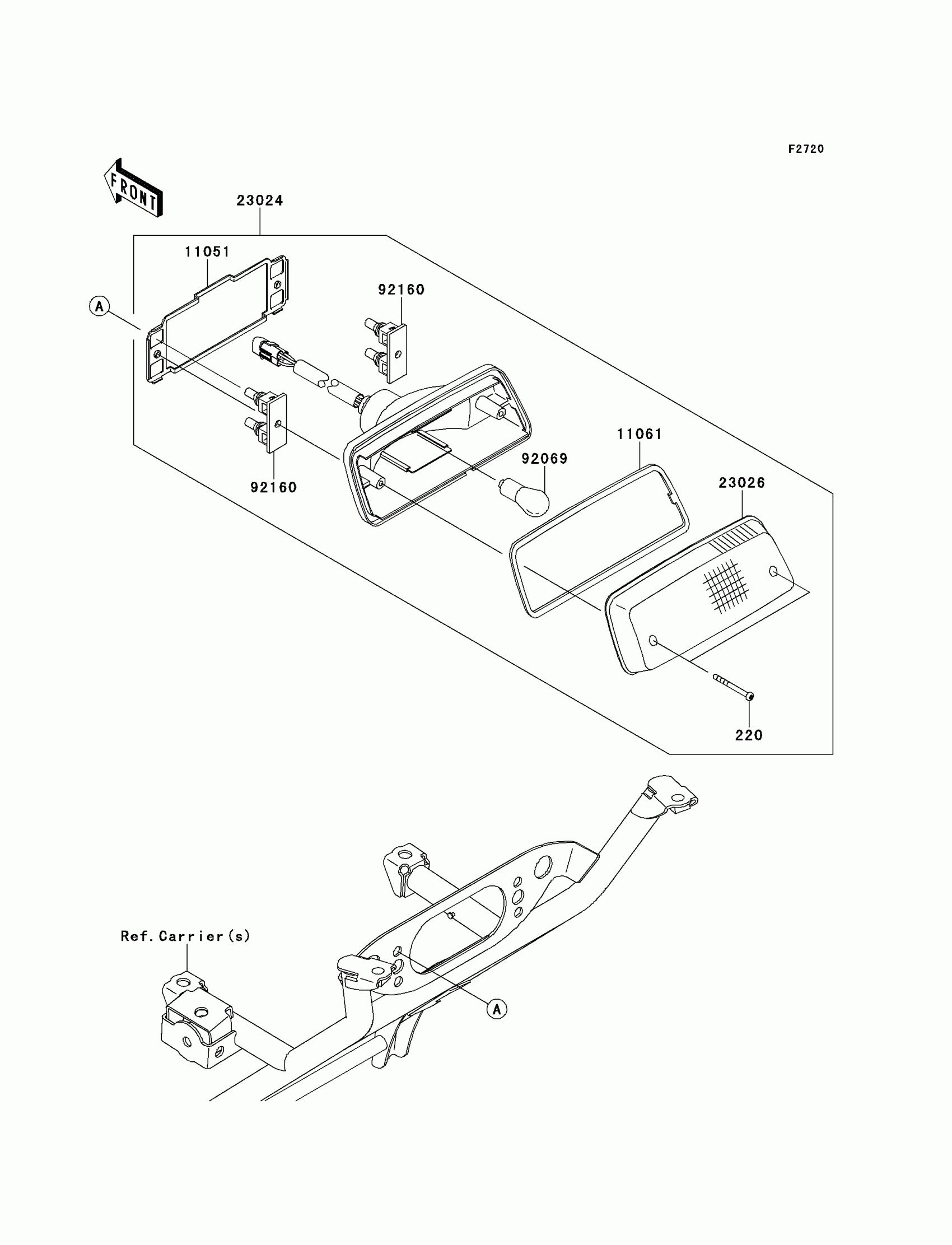 F2720

FRONT

23024

11051

A

92160

92160

11061

92069

23026

220

Ref.Carrier(s)

A