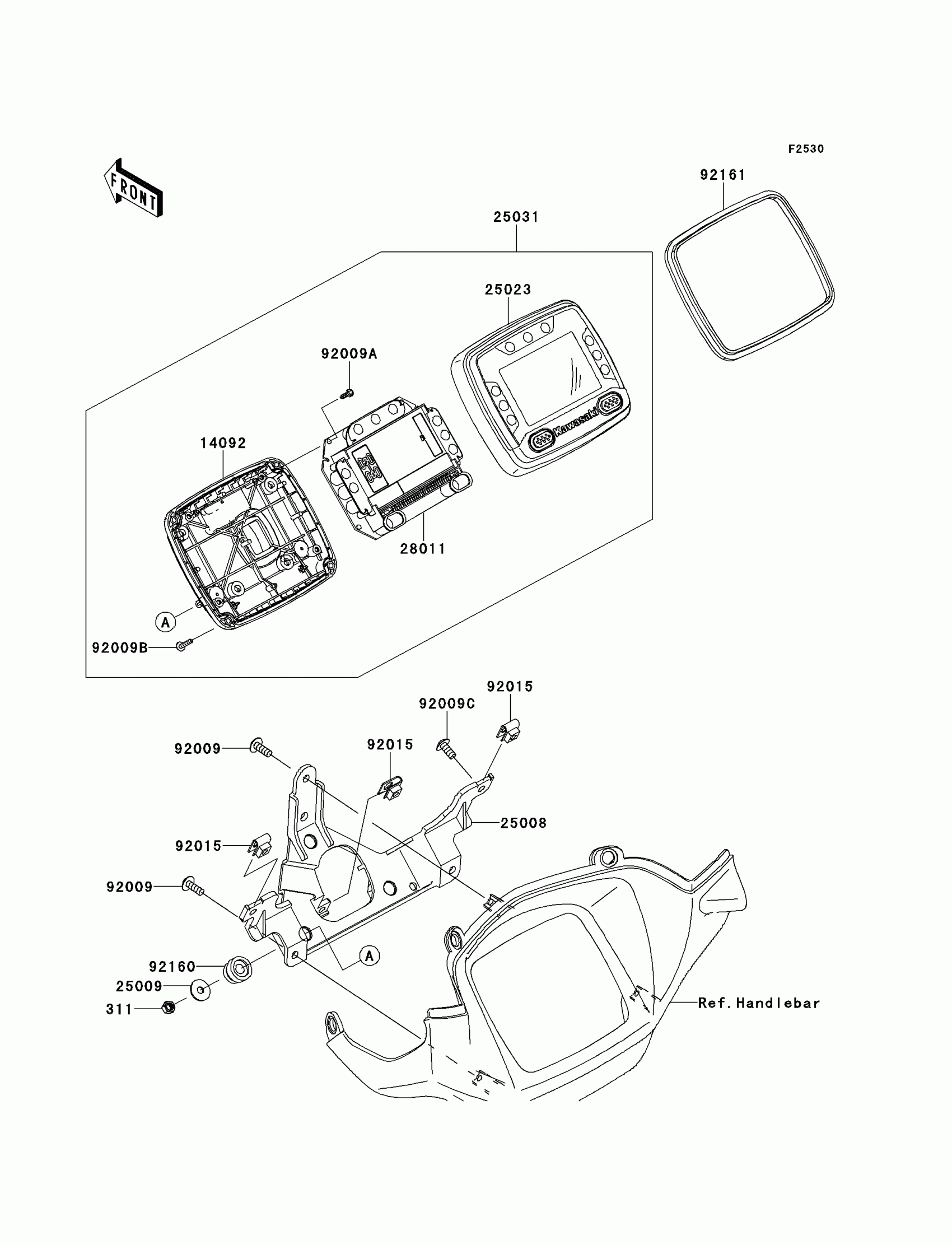 F2530

FRONT

92161

25031

25023

92009A

Kawasaki

14092

28011

A

92009B

92015

92009C

92009

92015

25008

92015

92009

A

92160

25009

311

Ref.Handlebar