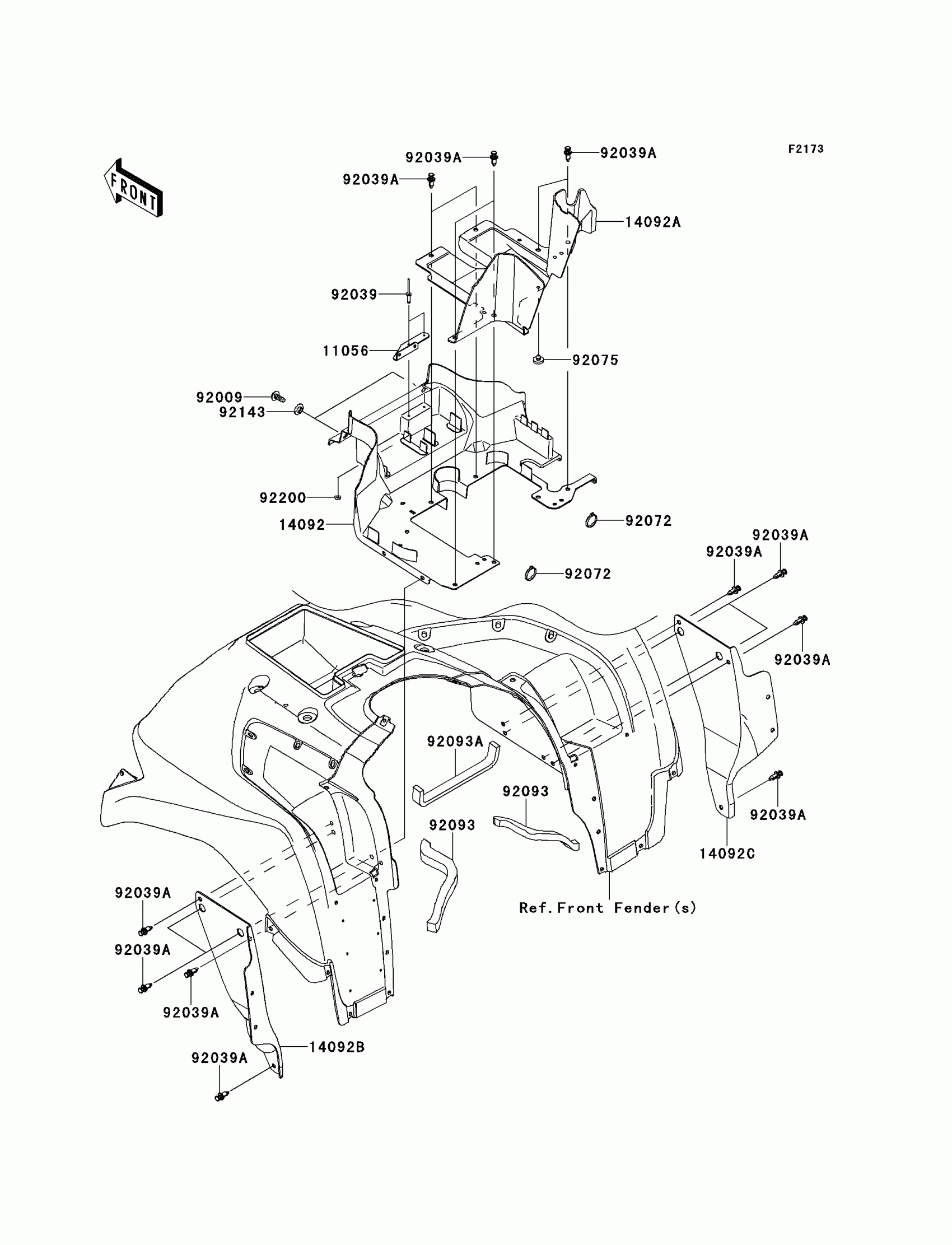 FRONT

F2173

92039A
92039A
92039A
14092A
92039
11056
92075
92009
92143
92200
14092
92072
92072
92039A
92039A
92039A
92093A
92093
92093
92039A
14092C
Ref.Front Fender(s)
92039A
92039A
92039A
14092B
92039A