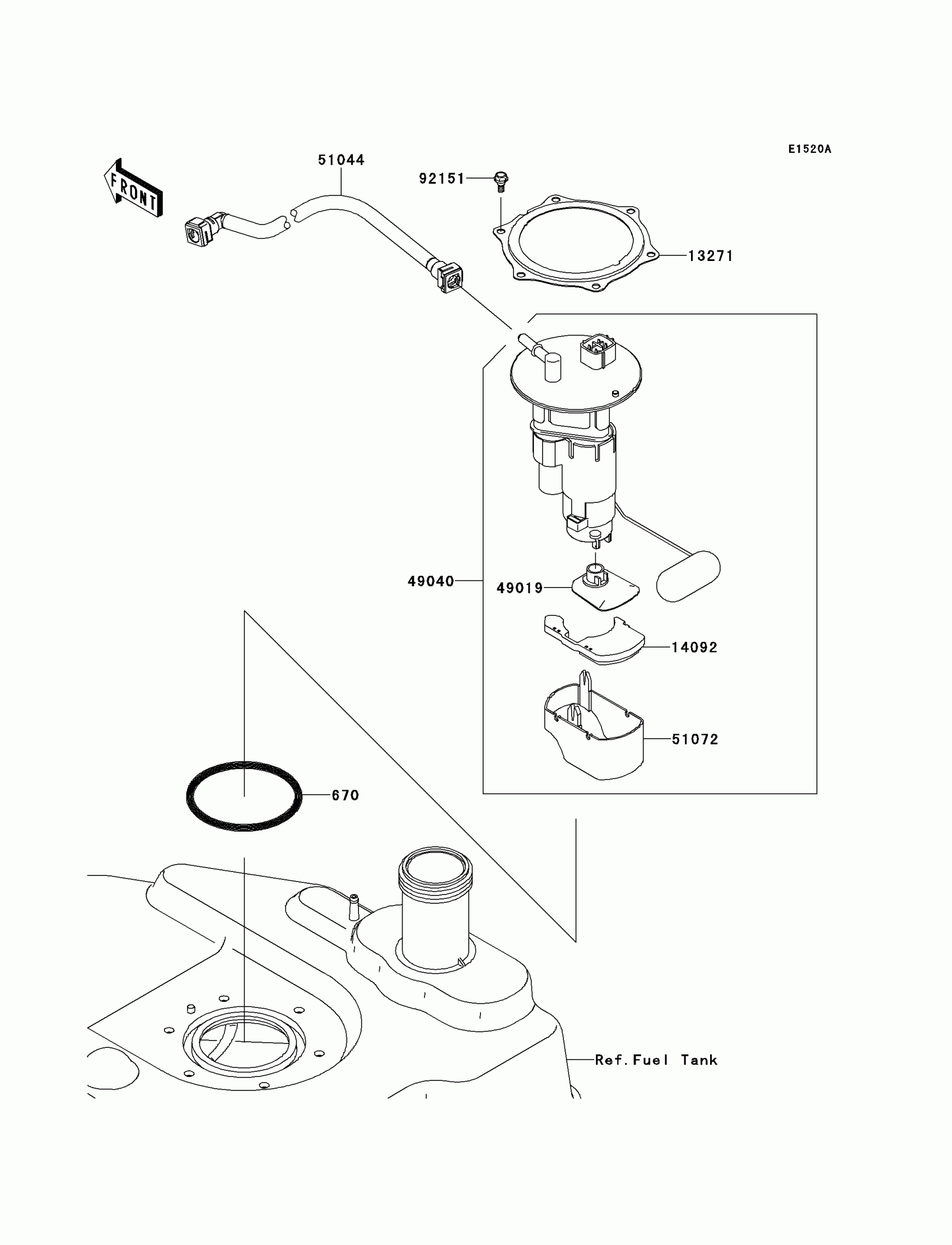 E1520A

FRONT

51044

92151

13271

49040

49019

14092

51072

670

Ref.Fuel Tank