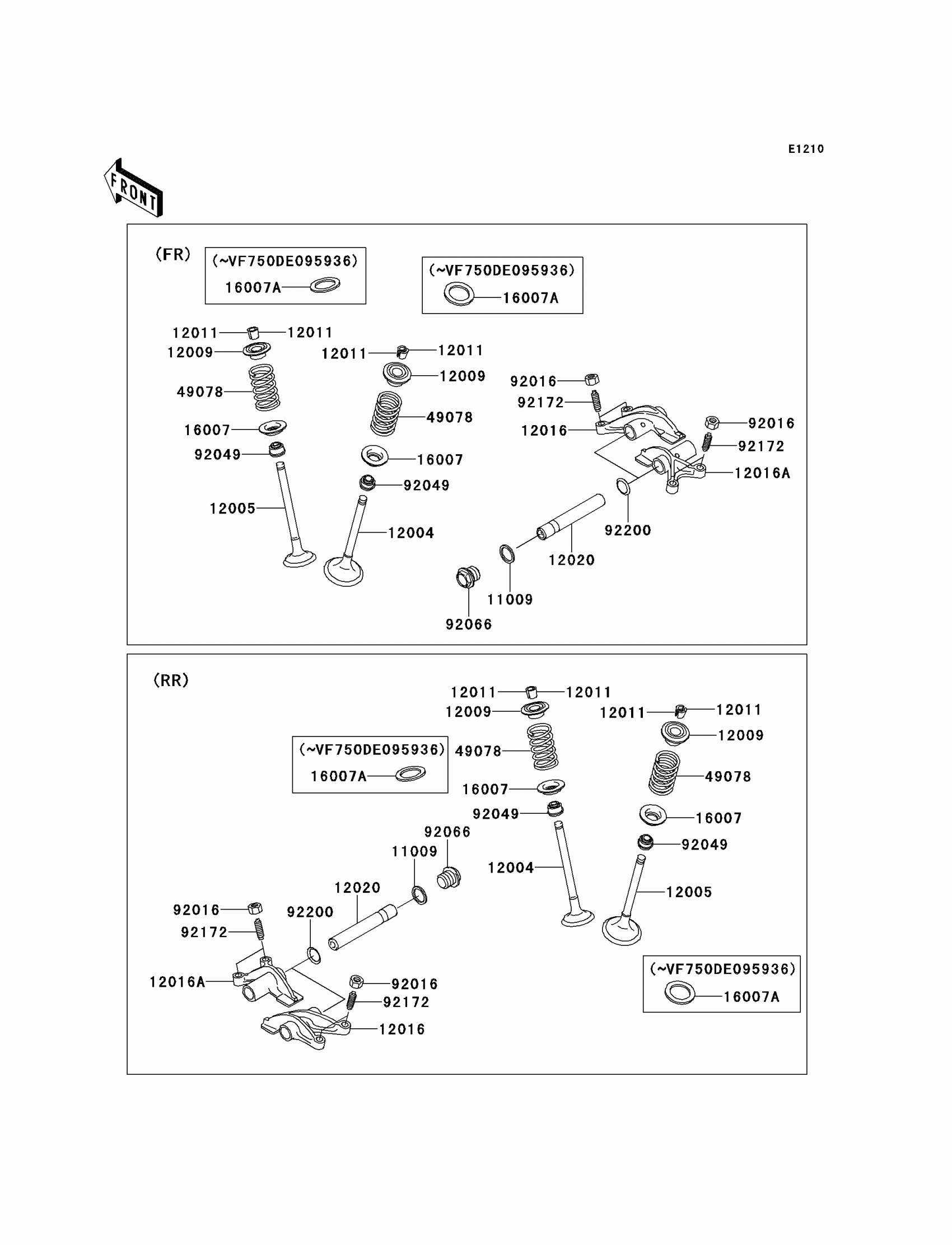 E1210

FRONT

(FR)

(~VF750DE095936)
16007A

(~VF750DE095936)
16007A

12011 12011
12009
49078
16007
92049
12005

12011 12011
12009
49078
16007
92049
12004

92016
92172
12016
92016
92172
12016A
92200
12020
11009
92066

(RR)

12011 12011
12009
49078
16007
92049
12004

12011 12011
12009
49078
16007
92049
12005

(~VF750DE095936)
16007A

92066
11009
12020
92200
92016
92172
12016A
92016
92172
12016

(~VF750DE095936)
16007A