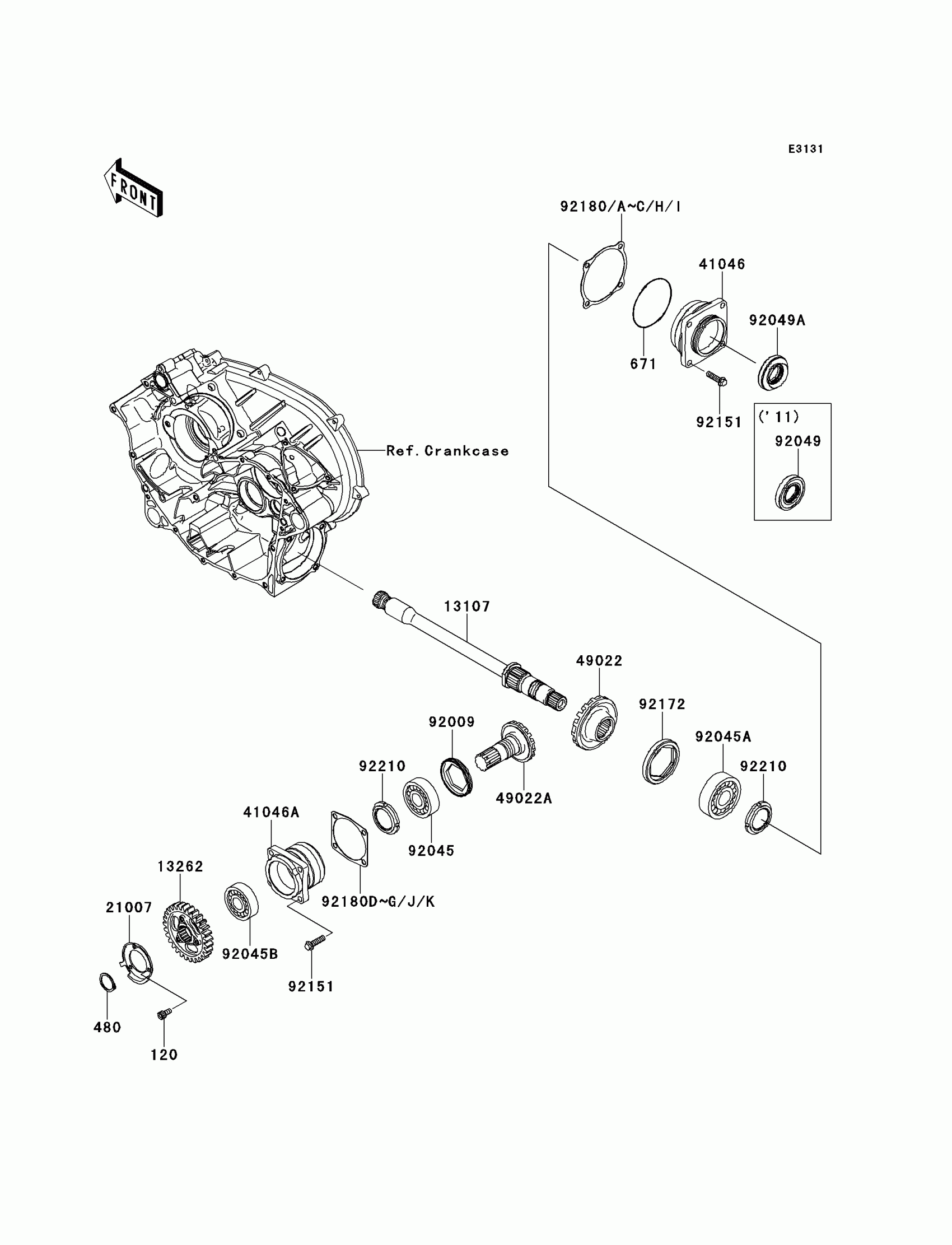 E3131

FRONT

92180/A~C/H/I

41046

92049A

671

92151

('11)

92049

Ref.Crankcase

13107

49022

92172

92009

92045A

92210

92210

49022A

41046A

92045

13262

92180D~G/J/K

21007

92045B

92151

480

120