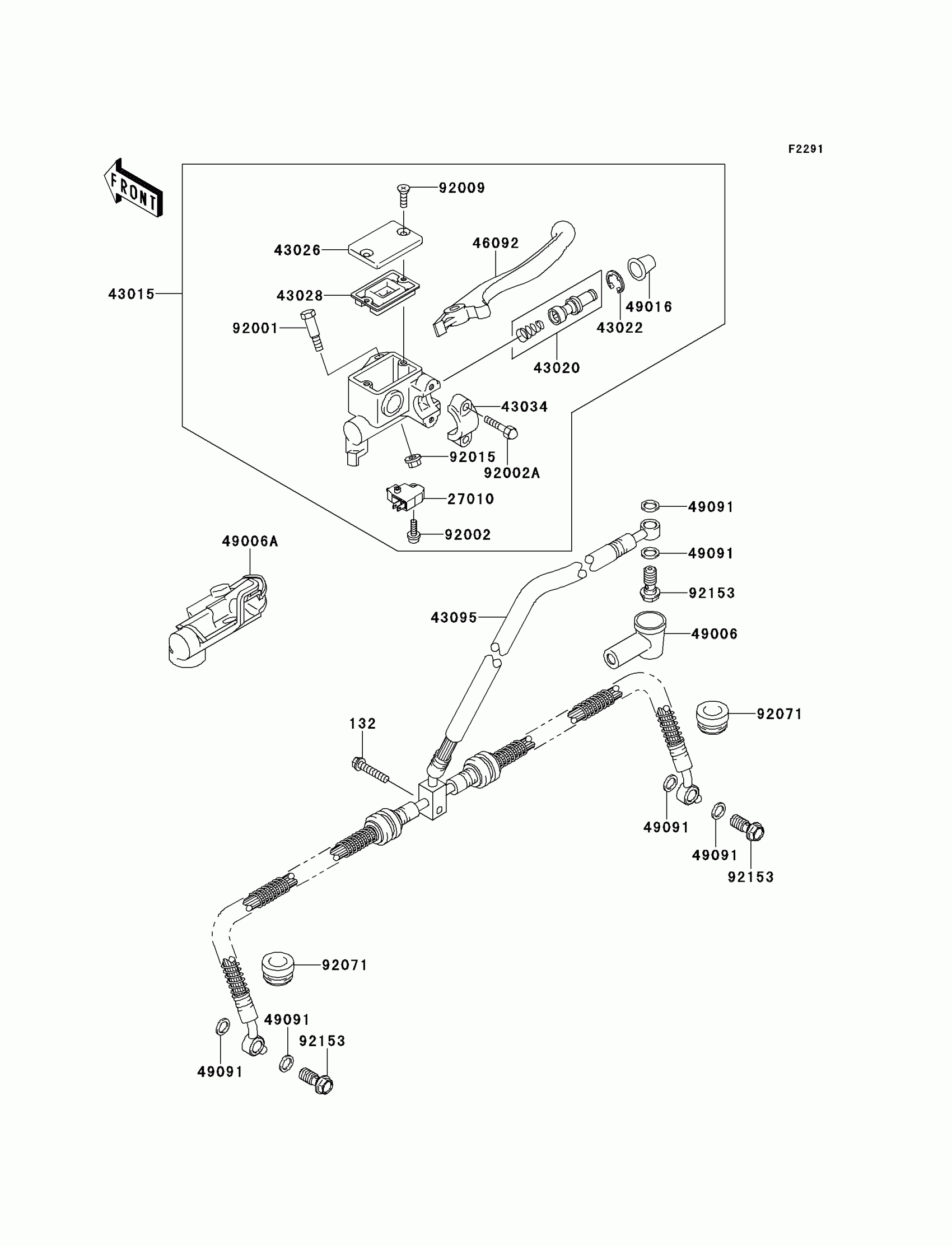 F2291

FRONT

92009
43026
46092
43015
43028
49016
92001
43022
43020
43034
92015
92002A
27010
92002
49091
49006A
49091
92153
43095
49006
92071
132
49091
49091
92153
92071
49091
92153
49091