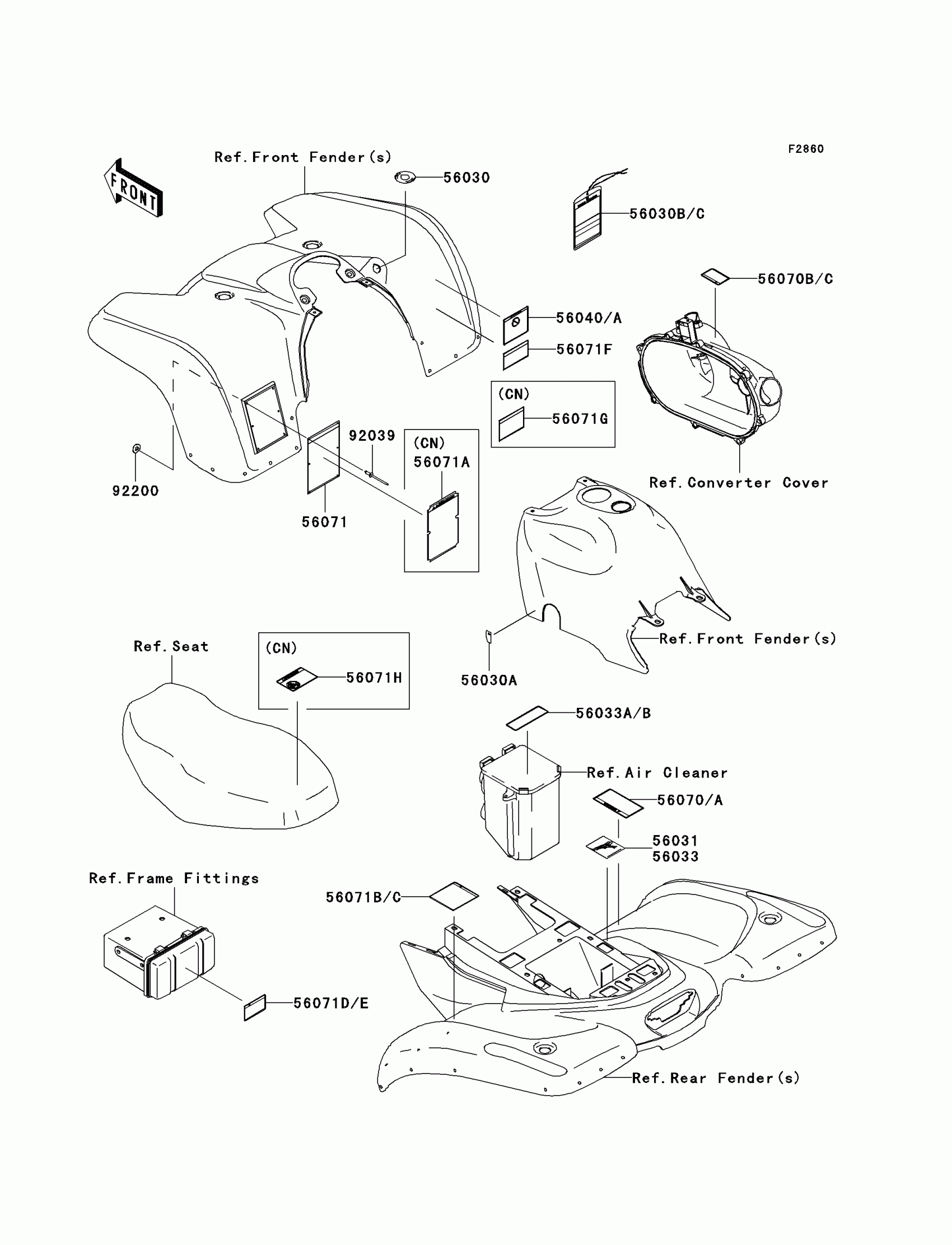 F2860

FRONT

Ref.Front Fender(s)

56030

56030B/C

56070B/C

56040/A

56071F

(CN)
56071G

92039

(CN)
56071A

92200

56071

Ref.Converter Cover

Ref.Front Fender(s)

56030A

Ref.Seat

(CN)
56071H

56033A/B

Ref.Air Cleaner

56070/A

56031
56033

Ref.Frame Fittings

56071B/C

56071D/E

Ref.Rear Fender(s)