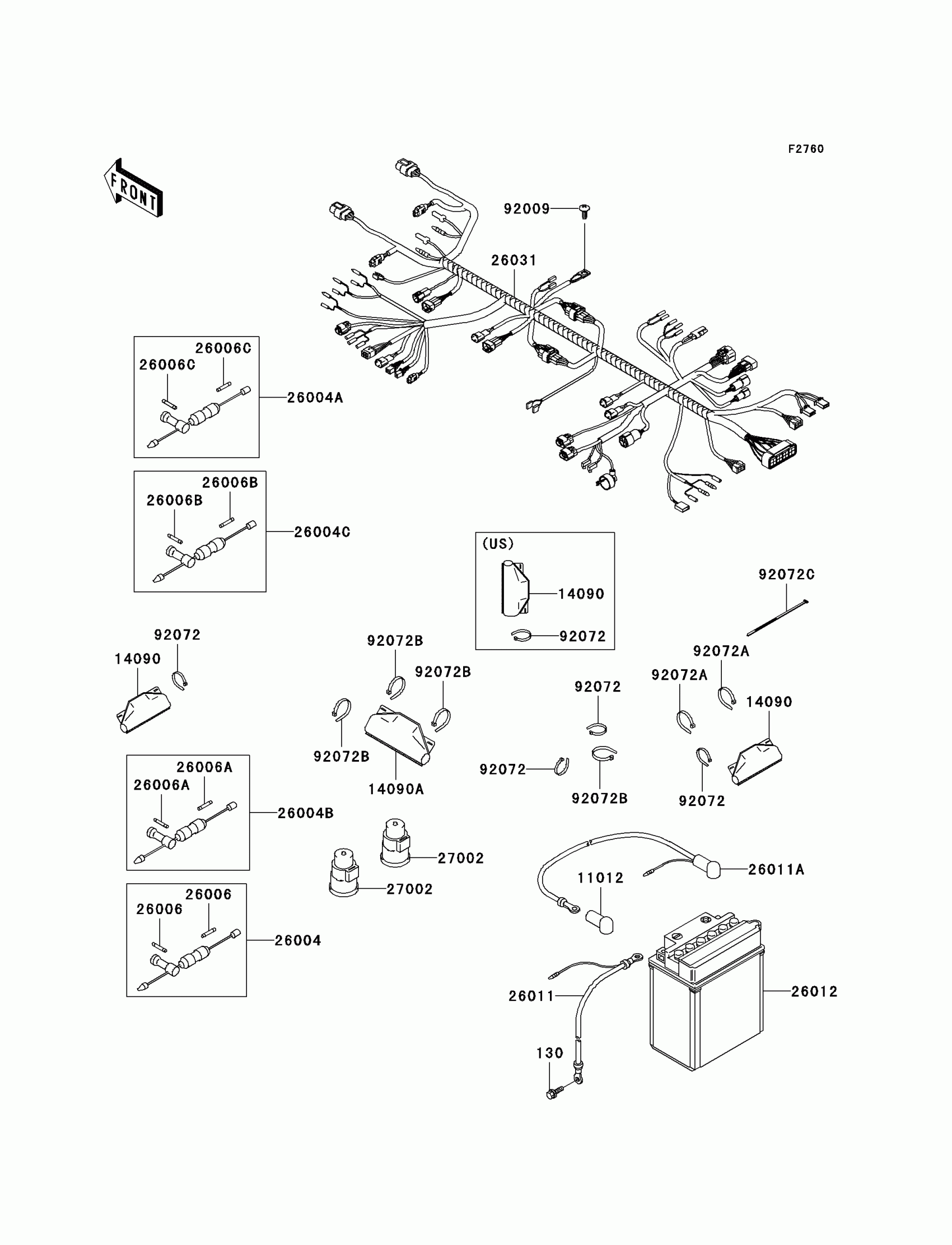 F2760

FRONT

92009
26031

26006C
26006C
26004A

26006B
26006B
26004C

(US)
14090
92072

92072C

92072
14090

92072B
92072B
92072B
14090A

92072
92072
92072B

92072A
92072A
14090
92072

26006A
26006A
26004B

27002
27002

26006
26006
26004

11012
26011A

26011
26012
130