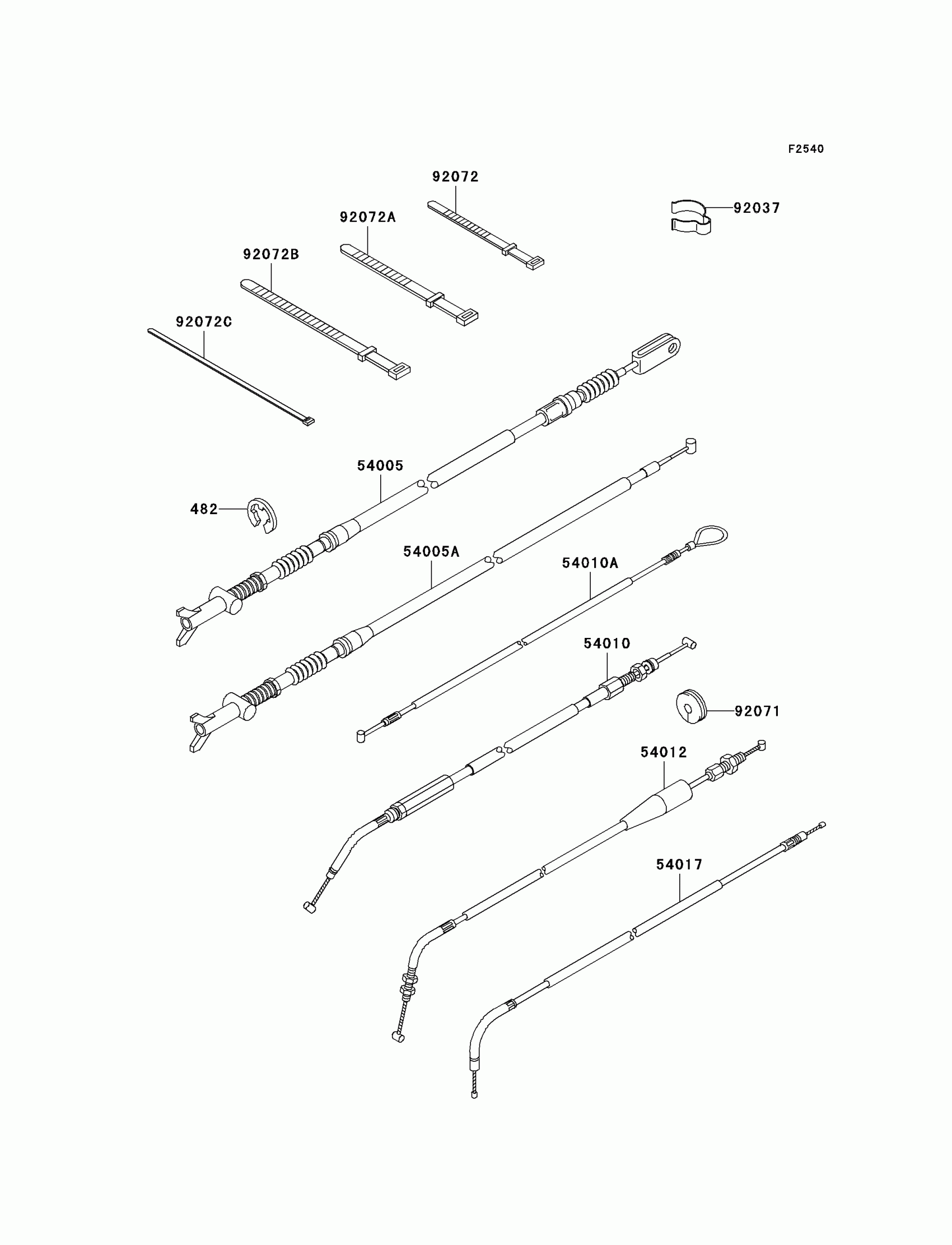 F2540

92072

92037

92072A

92072B

92072C

54005

482

54005A

54010A

54010

92071

54012

54017