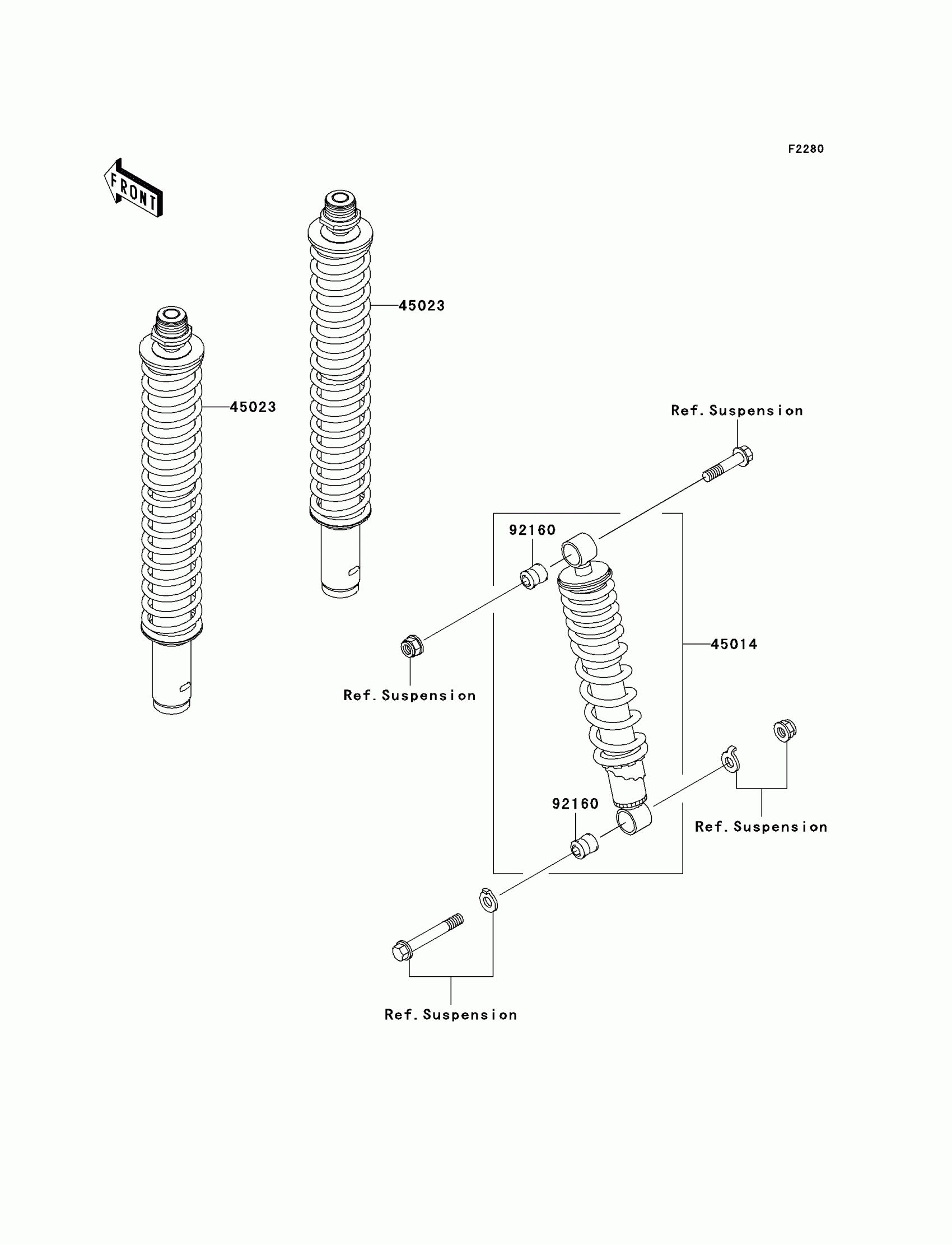 F2280

FRONT

45023

45023

Ref. Suspension

92160

45014

Ref. Suspension

92160

Ref. Suspension

Ref. Suspension