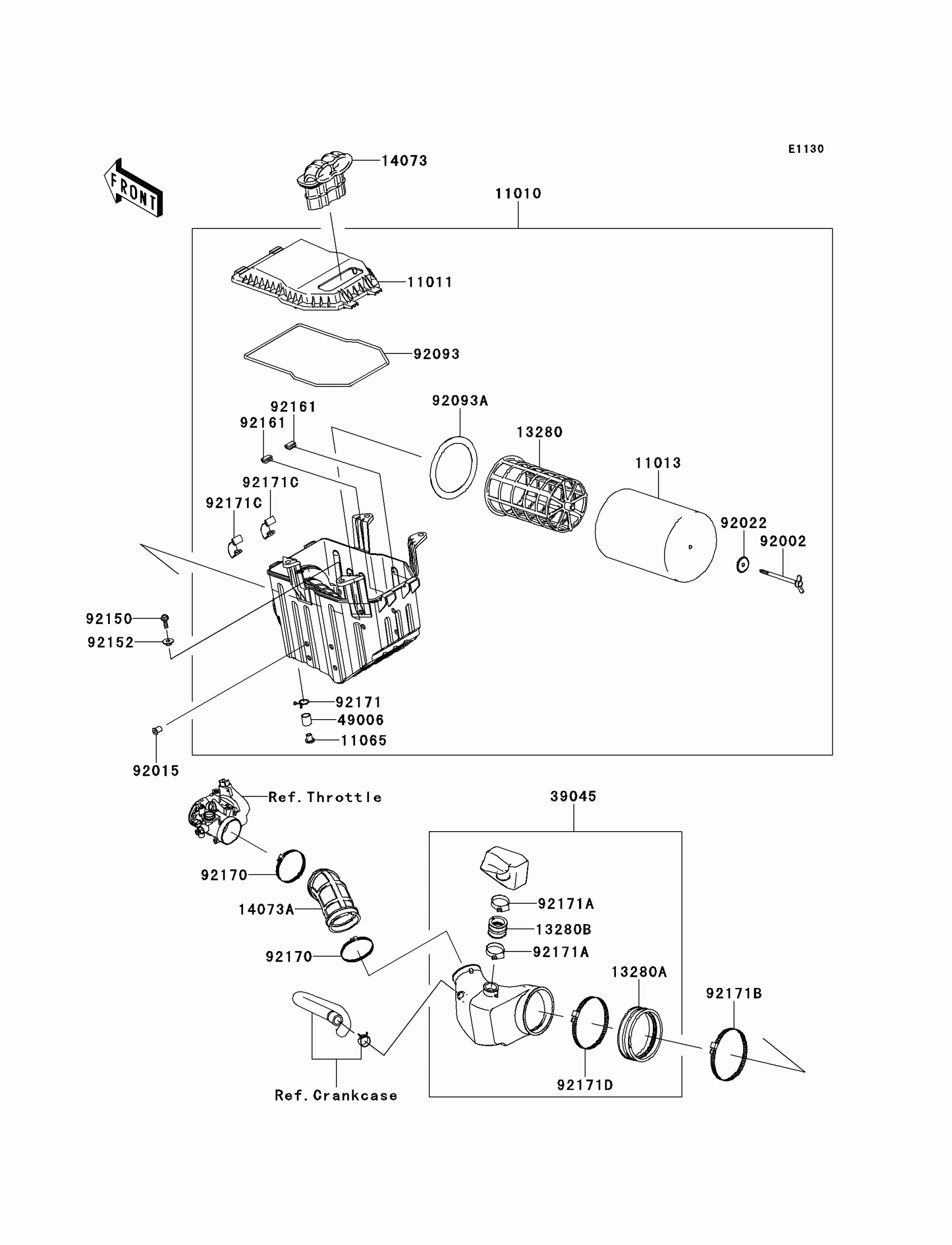 E1130

FRONT

14073

11010

11011

92093

92093A

92161

92161

13280

11013

92171C

92171C

92022

92002

92150

92152

92171

49006

11065

92015

Ref. Throttle

39045

92170

14073A

92171A

13280B

92171A

92170

13280A

92171B

92171D

Ref. Crankcase