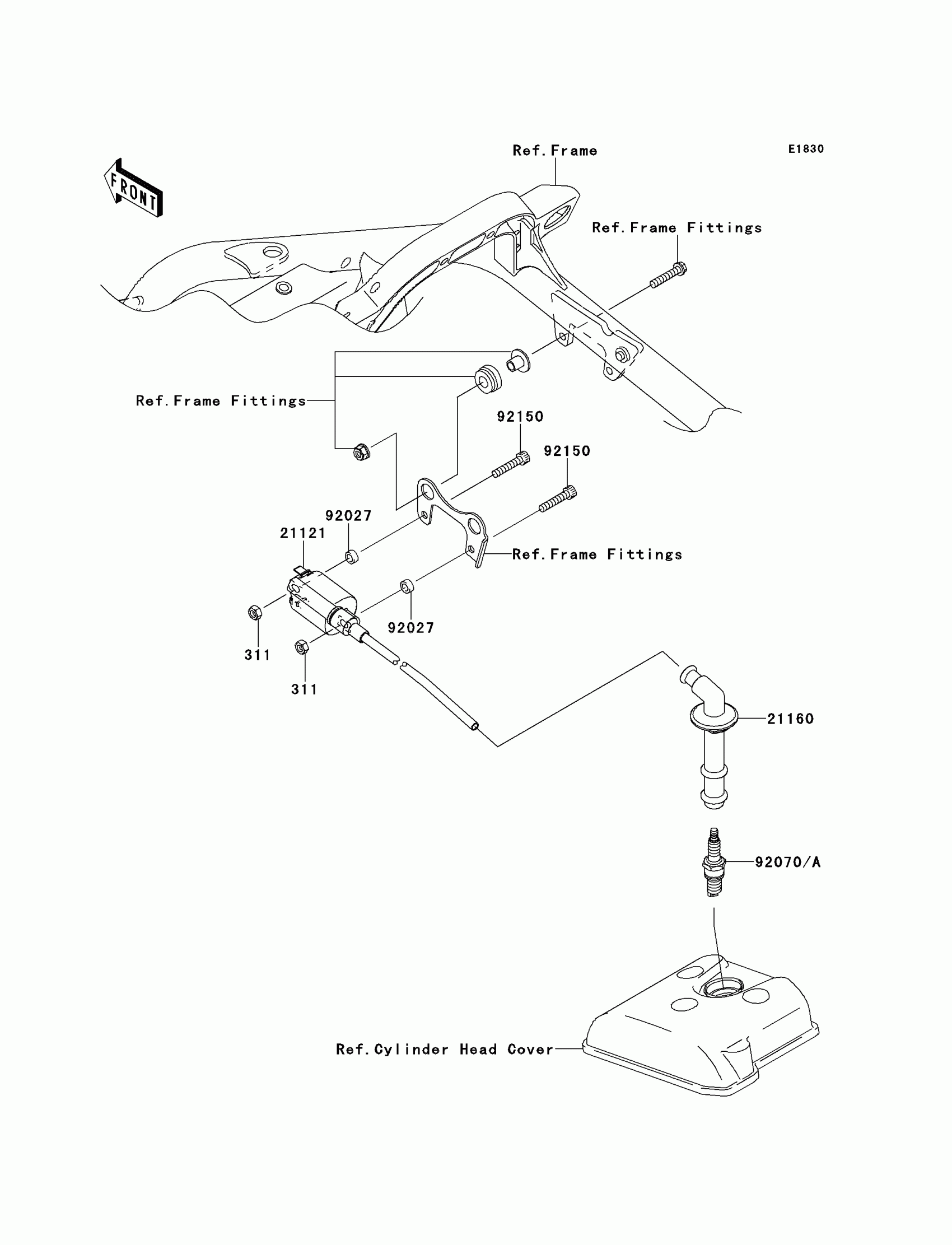 FRONT

Ref.Frame

E1830

Ref.Frame Fittings

Ref.Frame Fittings

92150

92150

92027

21121

Ref.Frame Fittings

92027

311

311

21160

92070/A

Ref.Cylinder Head Cover