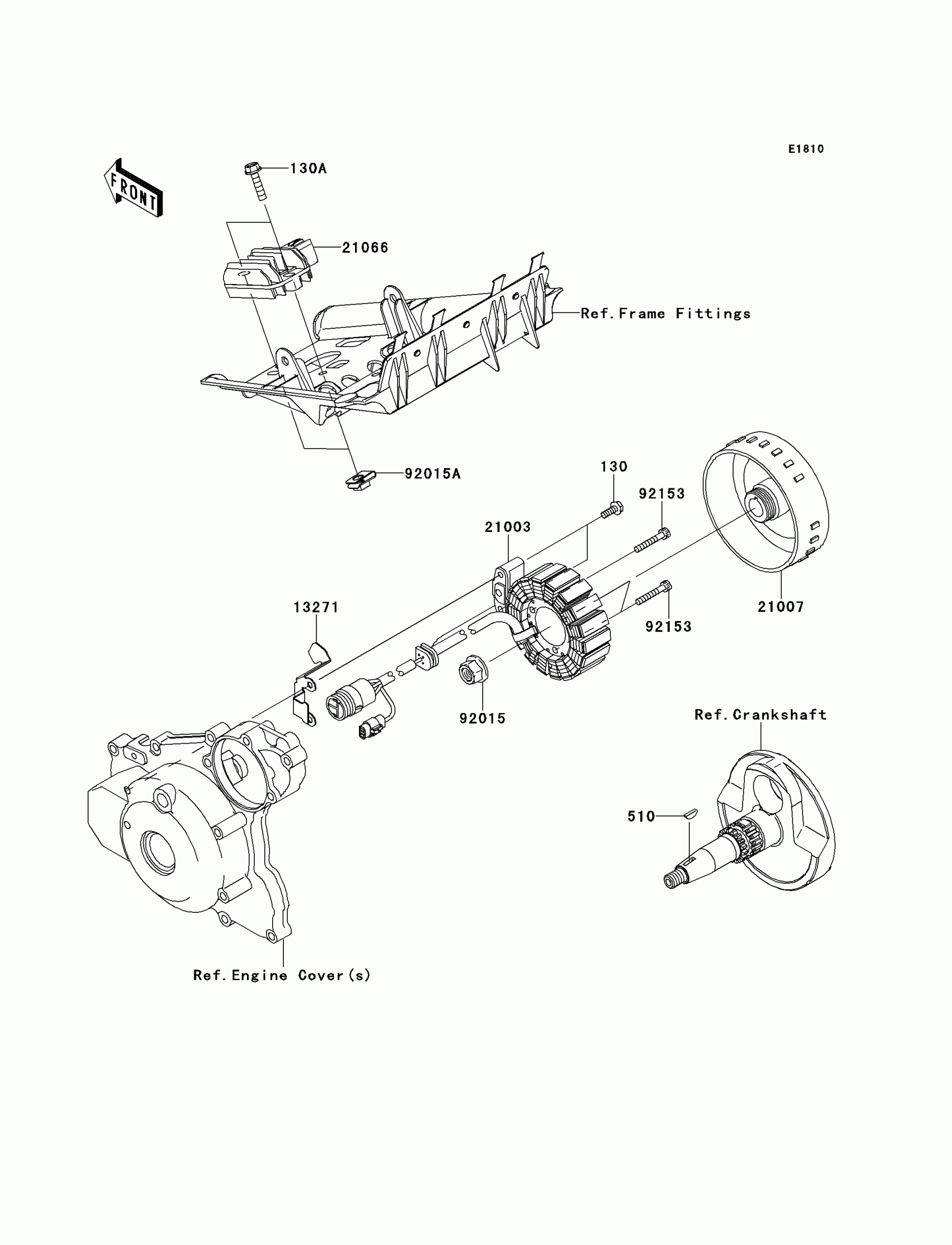 E1810

FRONT

130A

21066

Ref.Frame Fittings

92015A

130

92153

21003

21007

13271

92153

92015

Ref.Crankshaft

510

Ref.Engine Cover(s)