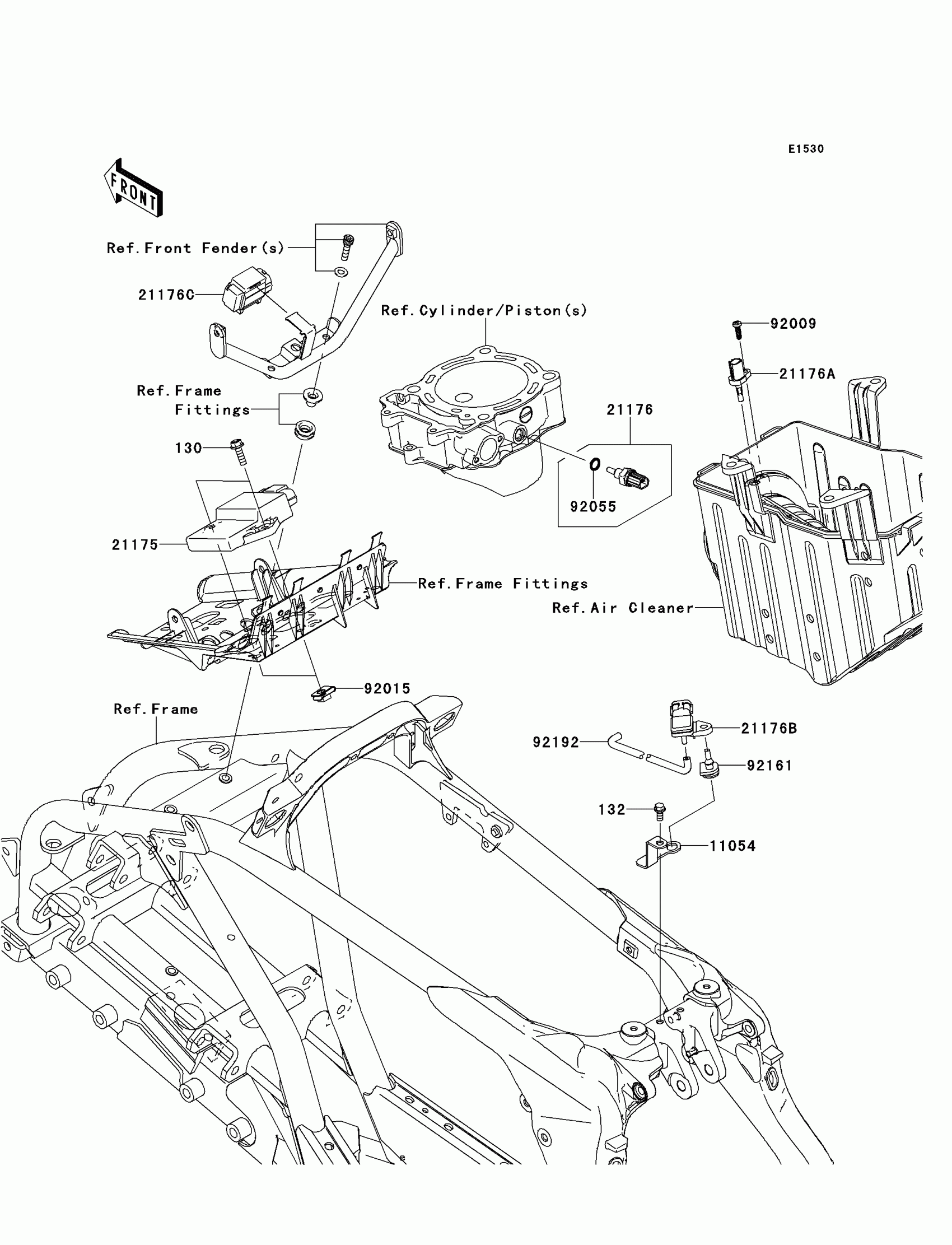 E1530

FRONT

Ref.Front Fender(s)

21176C

Ref.Cylinder/Piston(s)

92009

21176A

Ref.Frame Fittings

21176

130

92055

21175

Ref.Frame Fittings

Ref.Air Cleaner

92015

Ref.Frame

21176B

92192

92161

132

11054