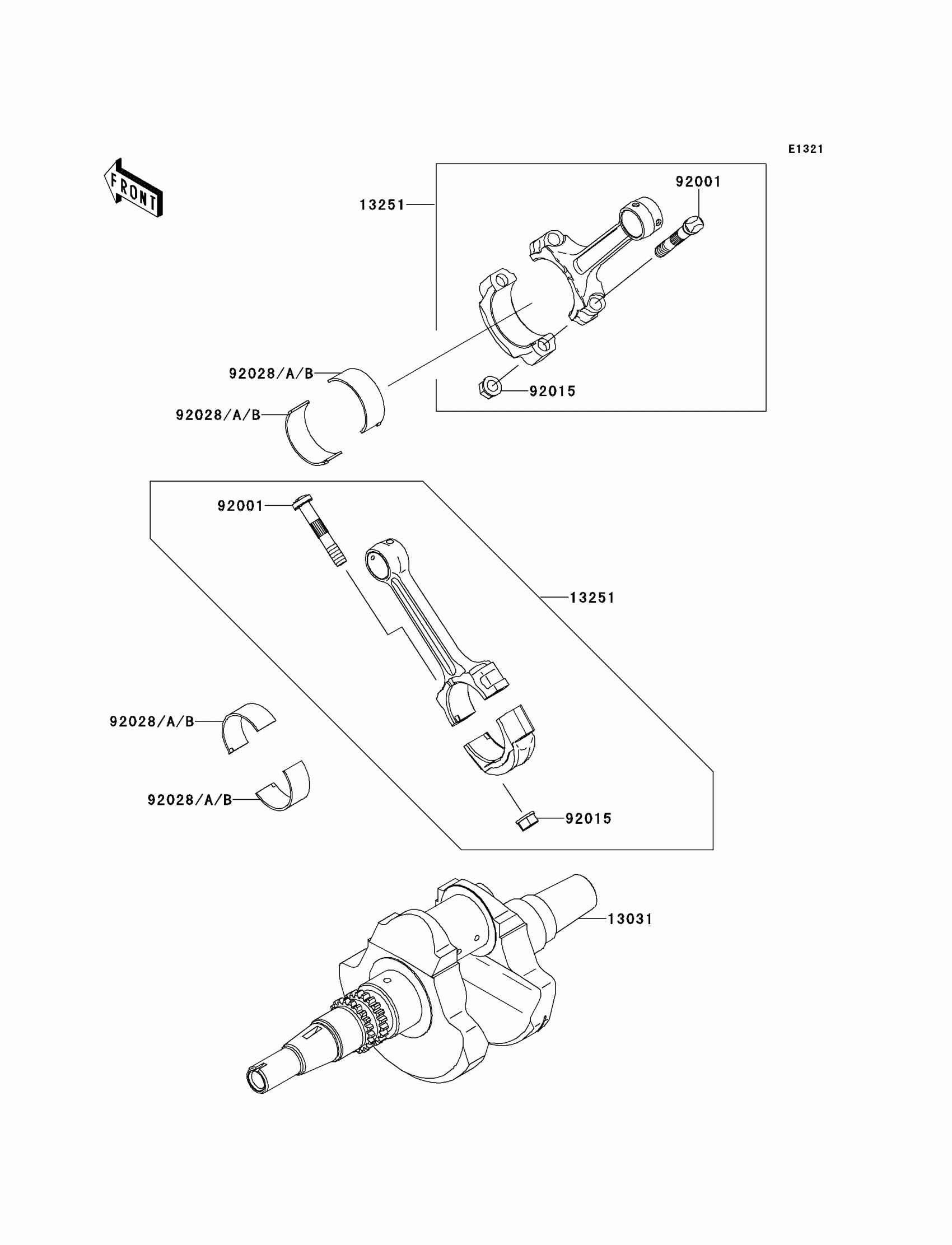 E1321

FRONT

13251

92001

92028/A/B

92028/A/B

92015

92001

13251

92028/A/B

92028/A/B

92015

13031