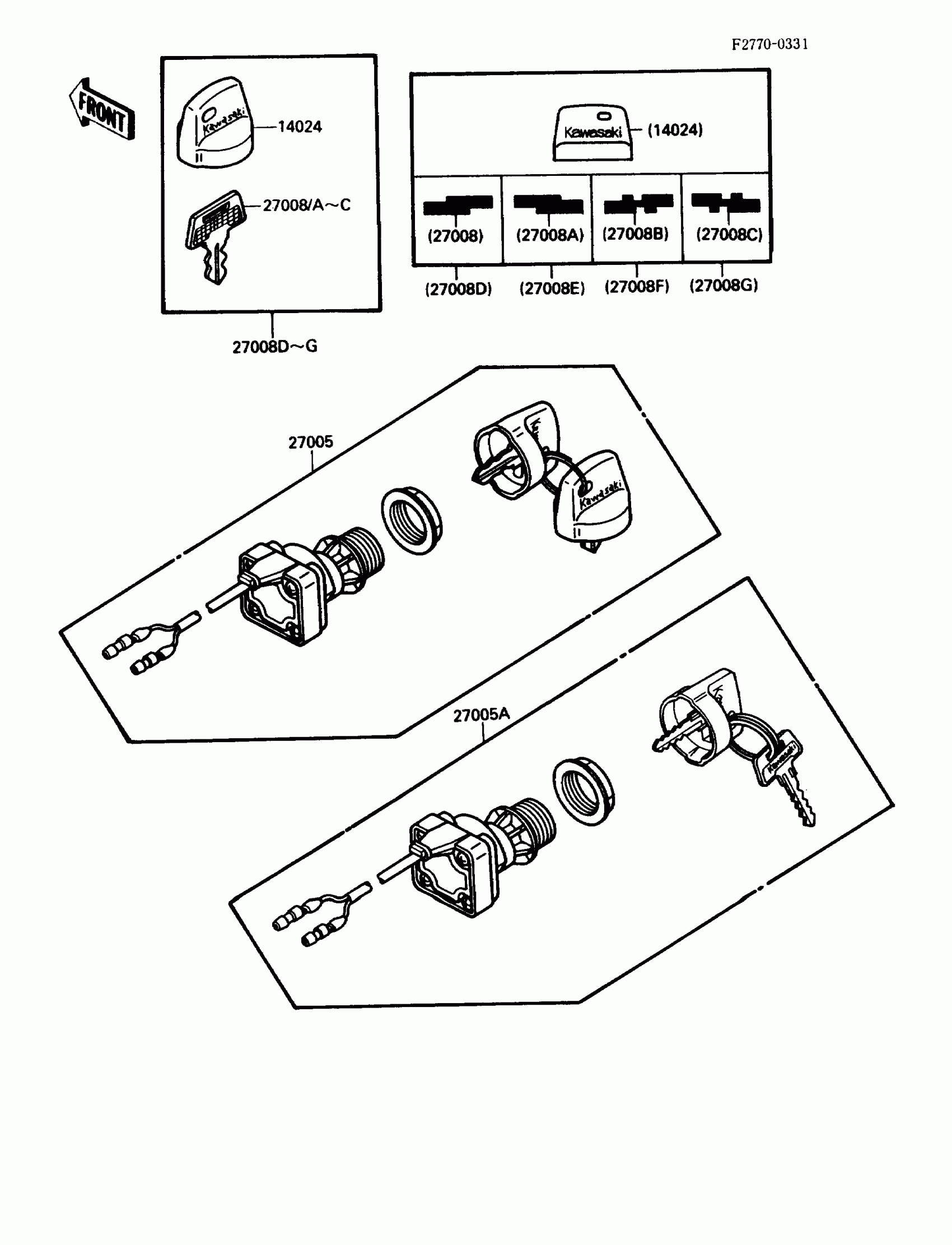 F2770-0331

FRONT

Kawasaki

14024

27008/A~C

27008D~G

Kawasaki (14024)

(27008) (27008A) (27008B) (27008C)

(27008D) (27008E) (27008F) (27008G)

27005

Kawasaki

27005A

Kawasaki