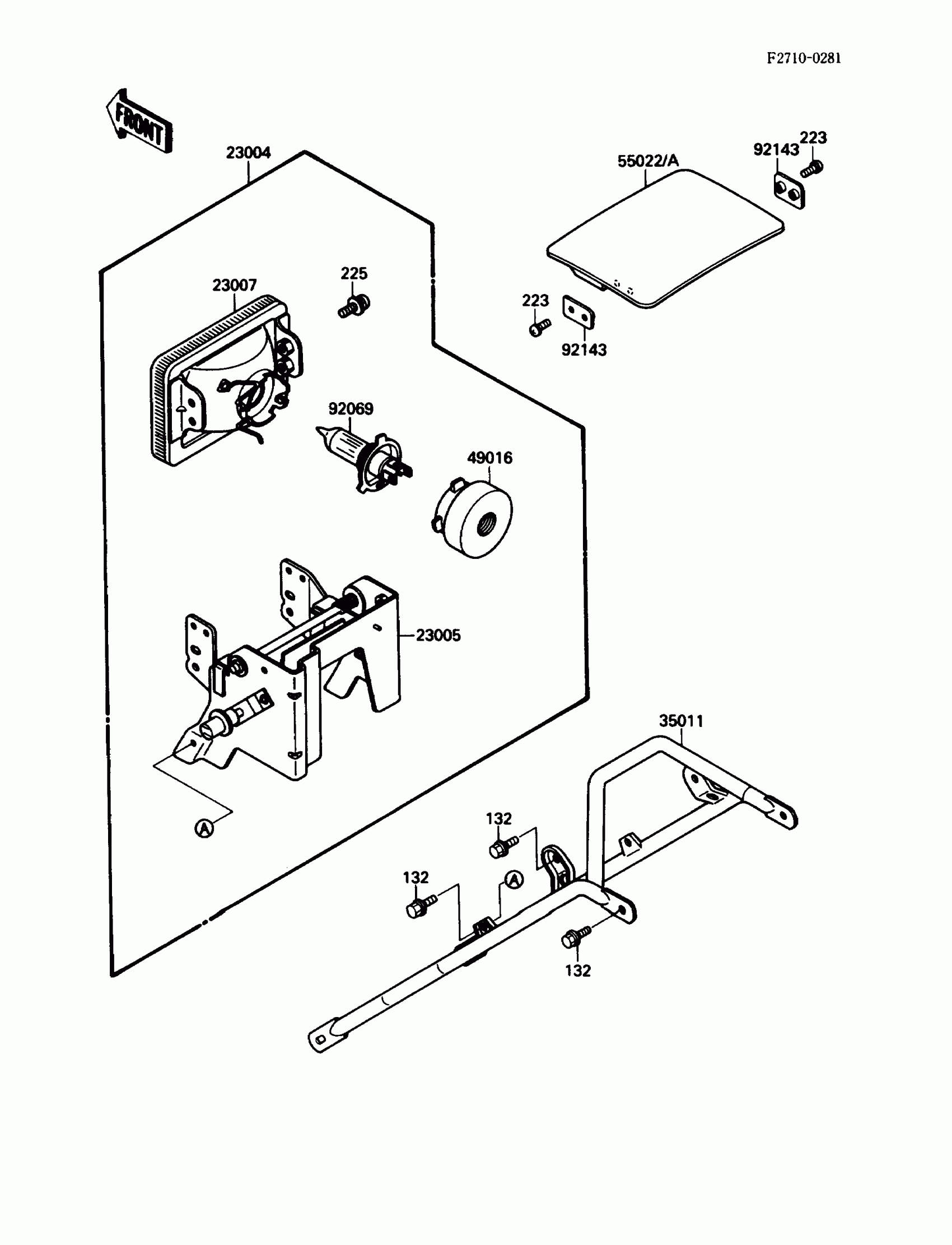 F2710-0281

FRONT

23004

55022/A

92143

223

23007

225

223

92143

92069

49016

23005

35011

Ⓐ

132

132

Ⓐ

132