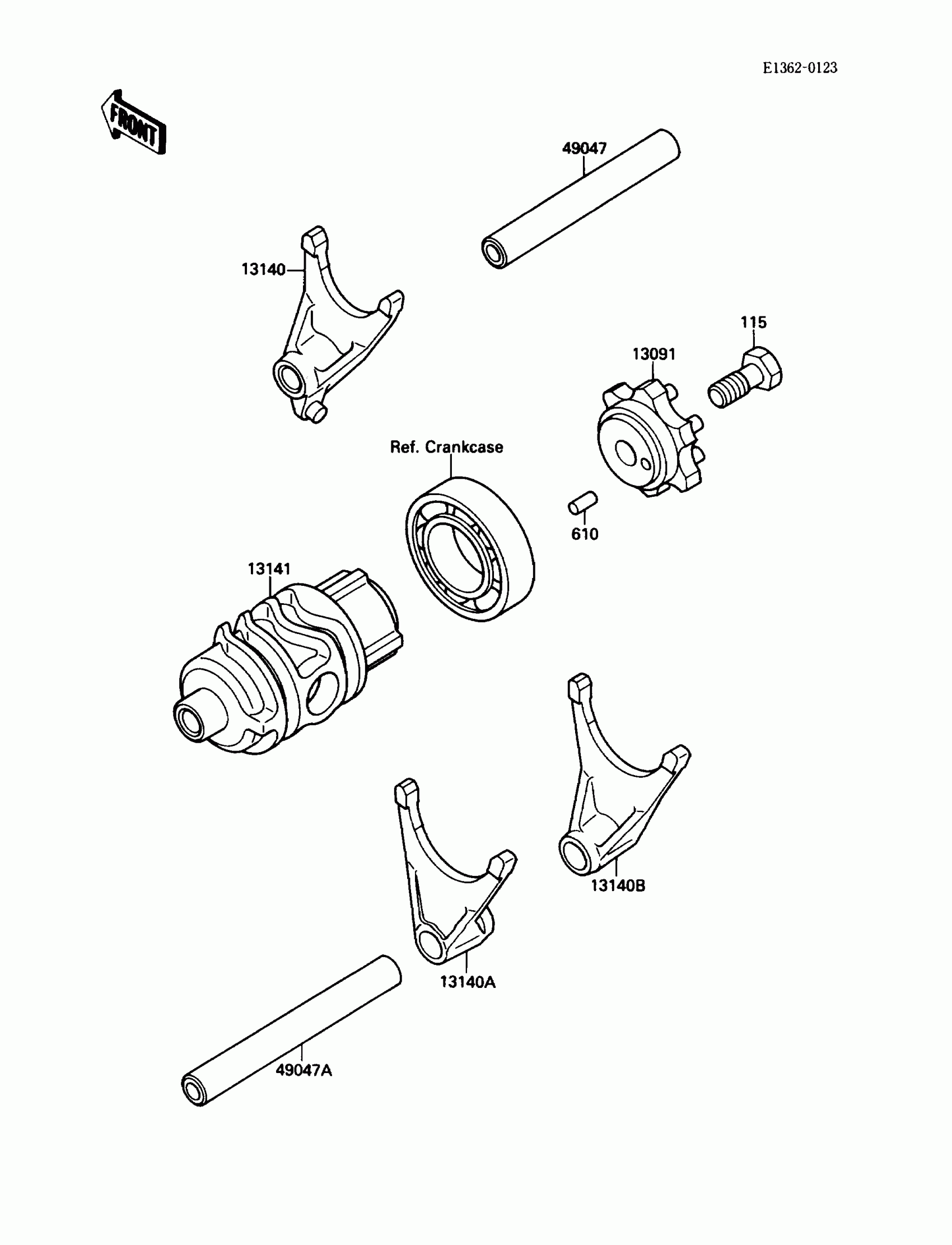 E1362-0123

FRONT

49047

13140

115

13091

Ref. Crankcase

610

13141

13140B

13140A

49047A