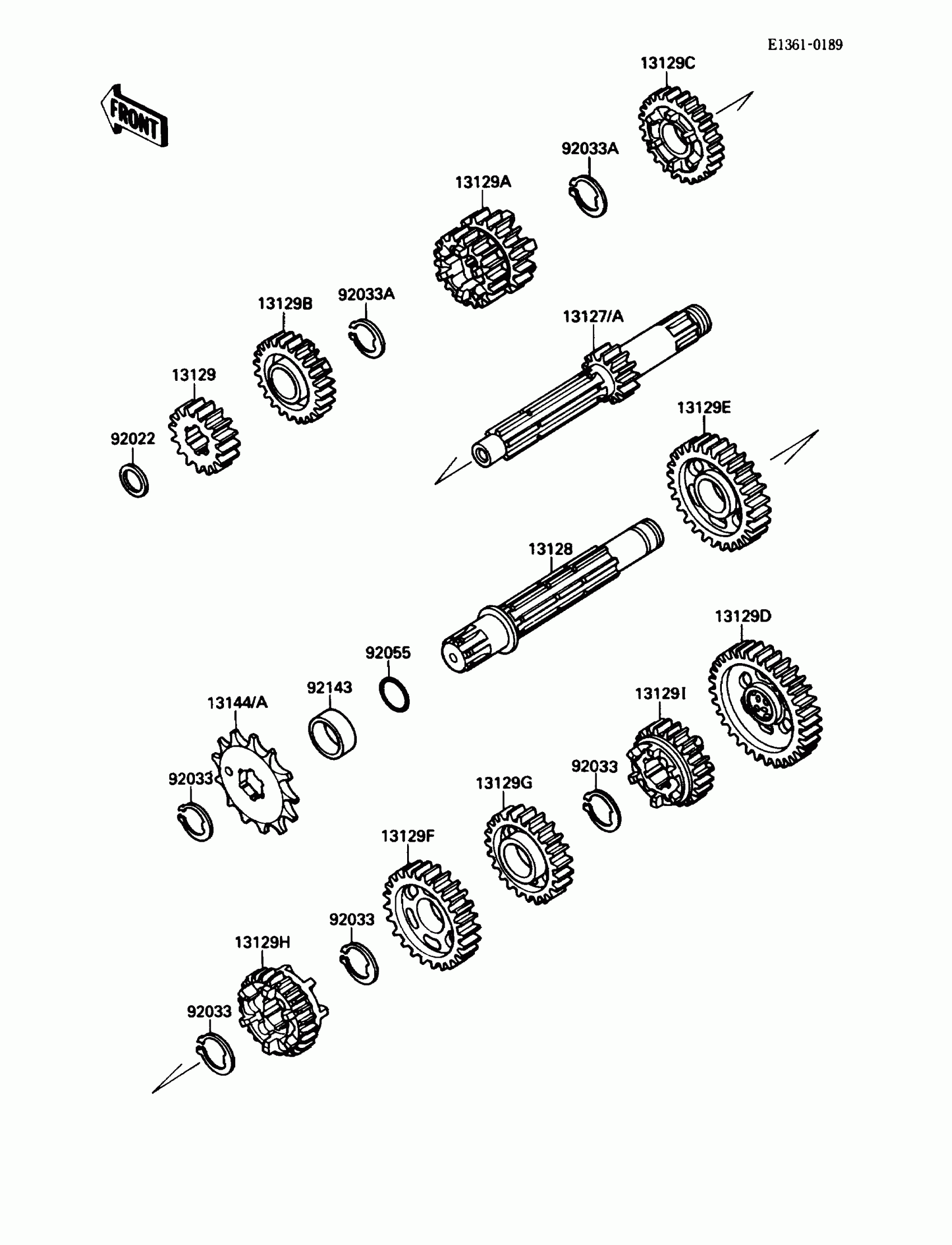 E1361-0189

FRONT

13129C

92033A

13129A

92033A

13129B

13127/A

13129

92022

13129E

13128

13129D

92055

92143

13144/A

13129I

92033

92033

13129G

13129F

92033

13129H

92033