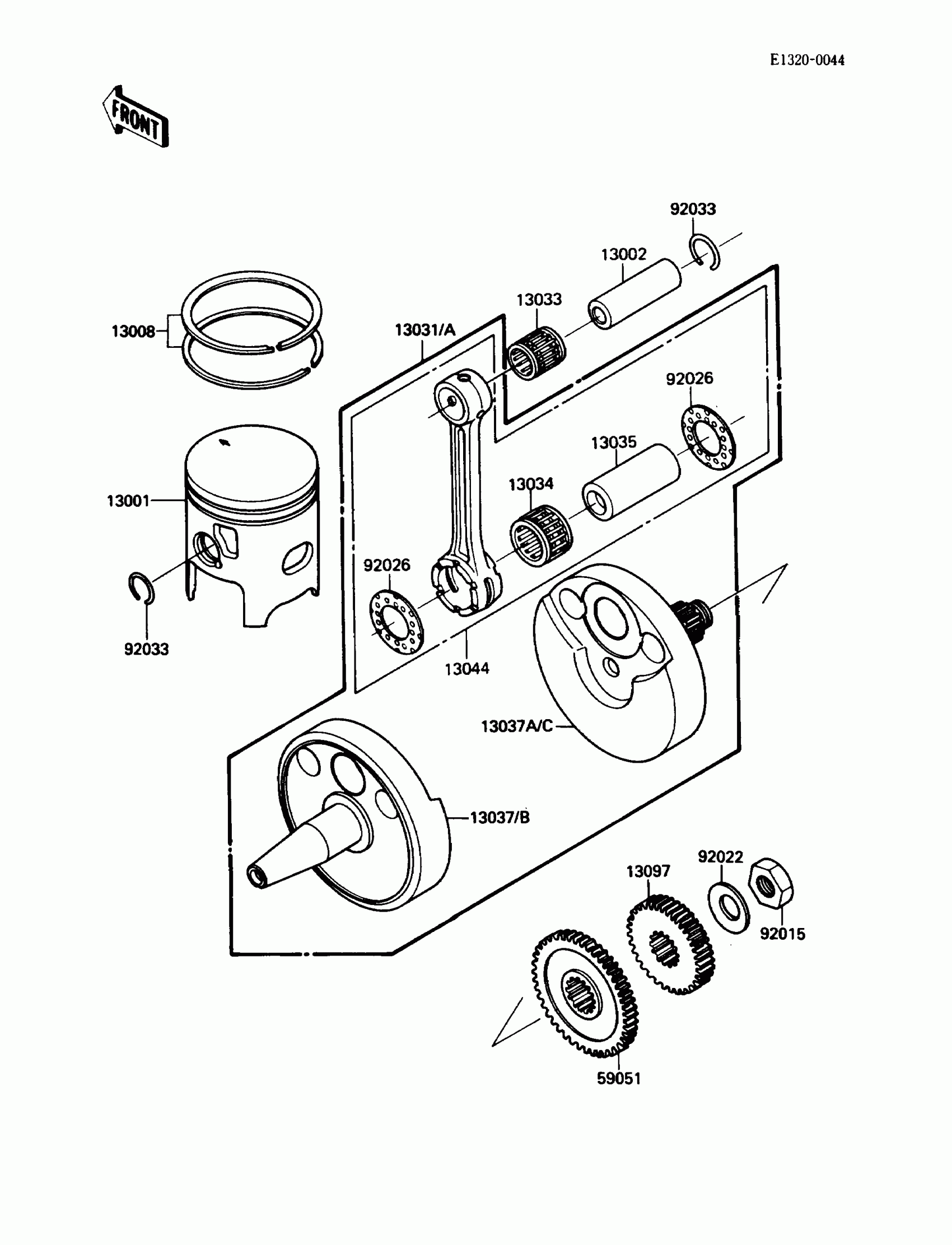 E1320-0044

FRONT

92033

13002

13033

13031/A

13008

92026

13035

13034

13001

92026

92033

13044

13037A/C

13037/B

92022

13097

92015

59051