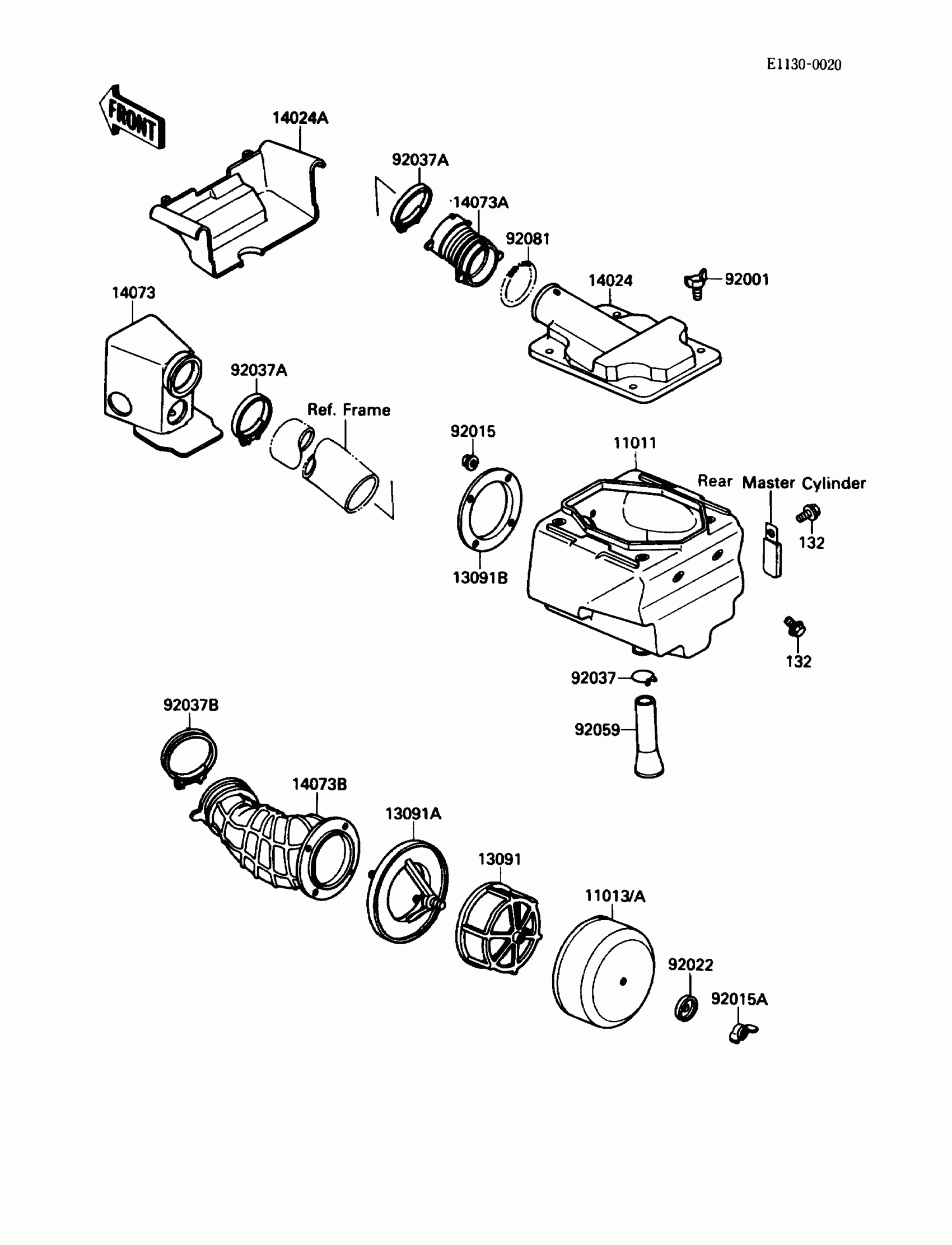 E1130-0020

FRONT

14024A

92037A

14073A

92081

14024

92001

14073

92037A

Ref. Frame

92015

11011

Rear Master Cylinder

132

13091B

132

92037

92059

92037B

14073B

13091A

13091

11013/A

92022

92015A