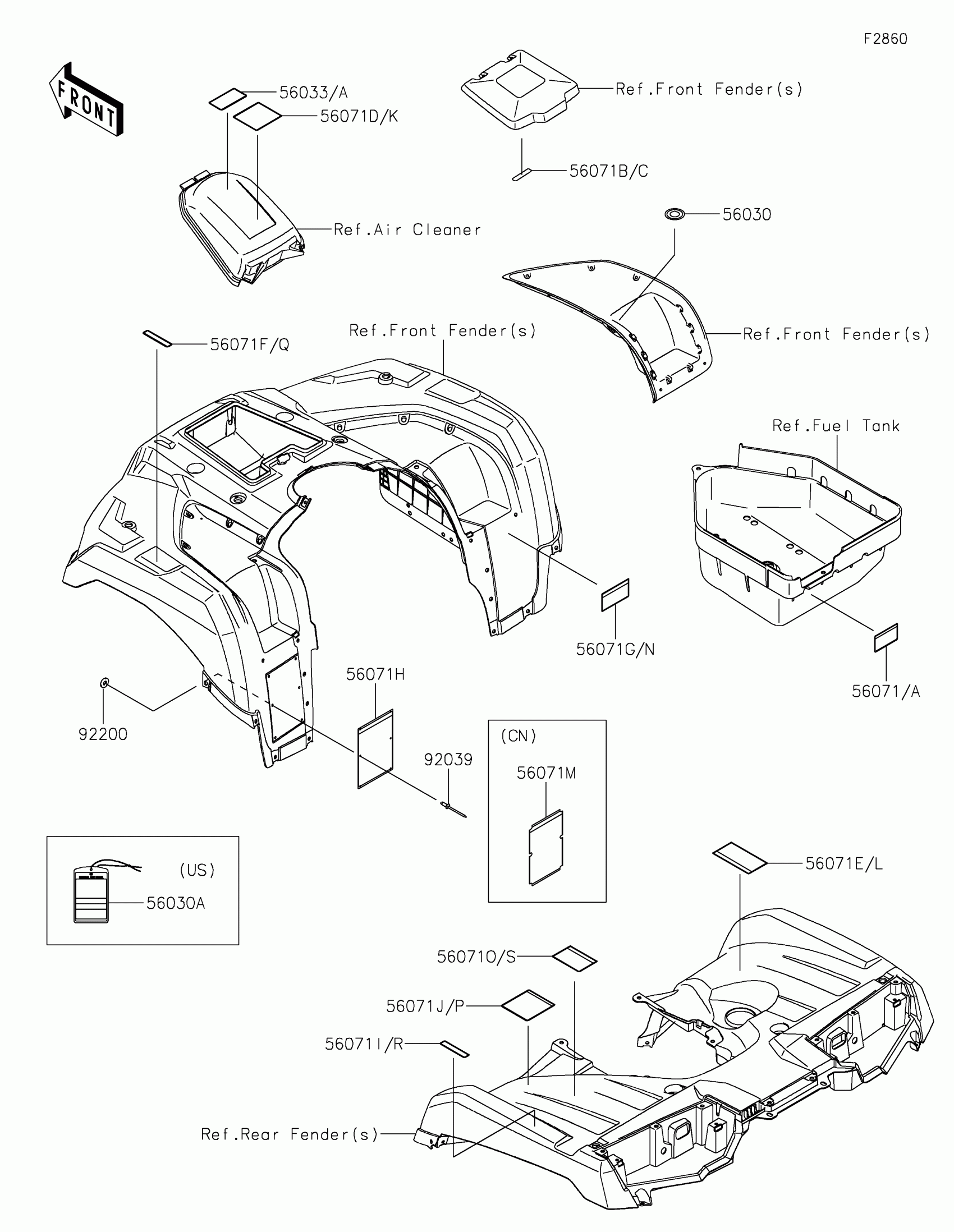 F2860

FRONT

56033/A

56071D/K

Ref.Air Cleaner

Ref.Front Fender(s)

56071B/C

56030

Ref.Front Fender(s)

56071F/Q

Ref.Front Fender(s)

Ref.Fuel Tank

56071G/N

56071/A

92200

56071H

92039

(CN)

56071M

(US)

56030A

56071E/L

56071O/S

56071J/P

56071I/R

Ref.Rear Fender(s)