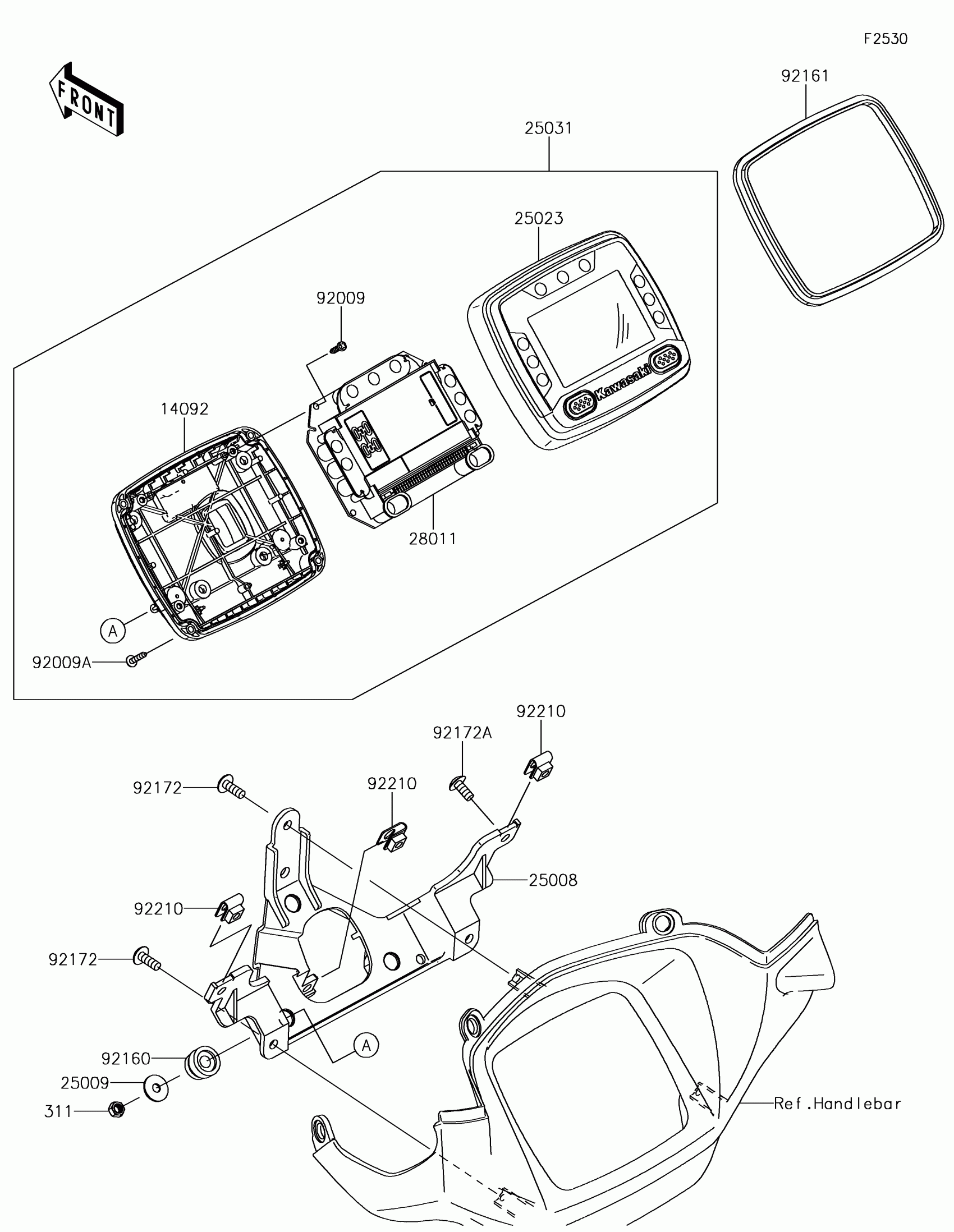 F2530

FRONT

92161

25031

25023

92009

Kawasaki

14092

28011

A

92009A

92210

92172A

92172

92210

25008

92210

92172

A

92160

25009

311

Ref.Handlebar