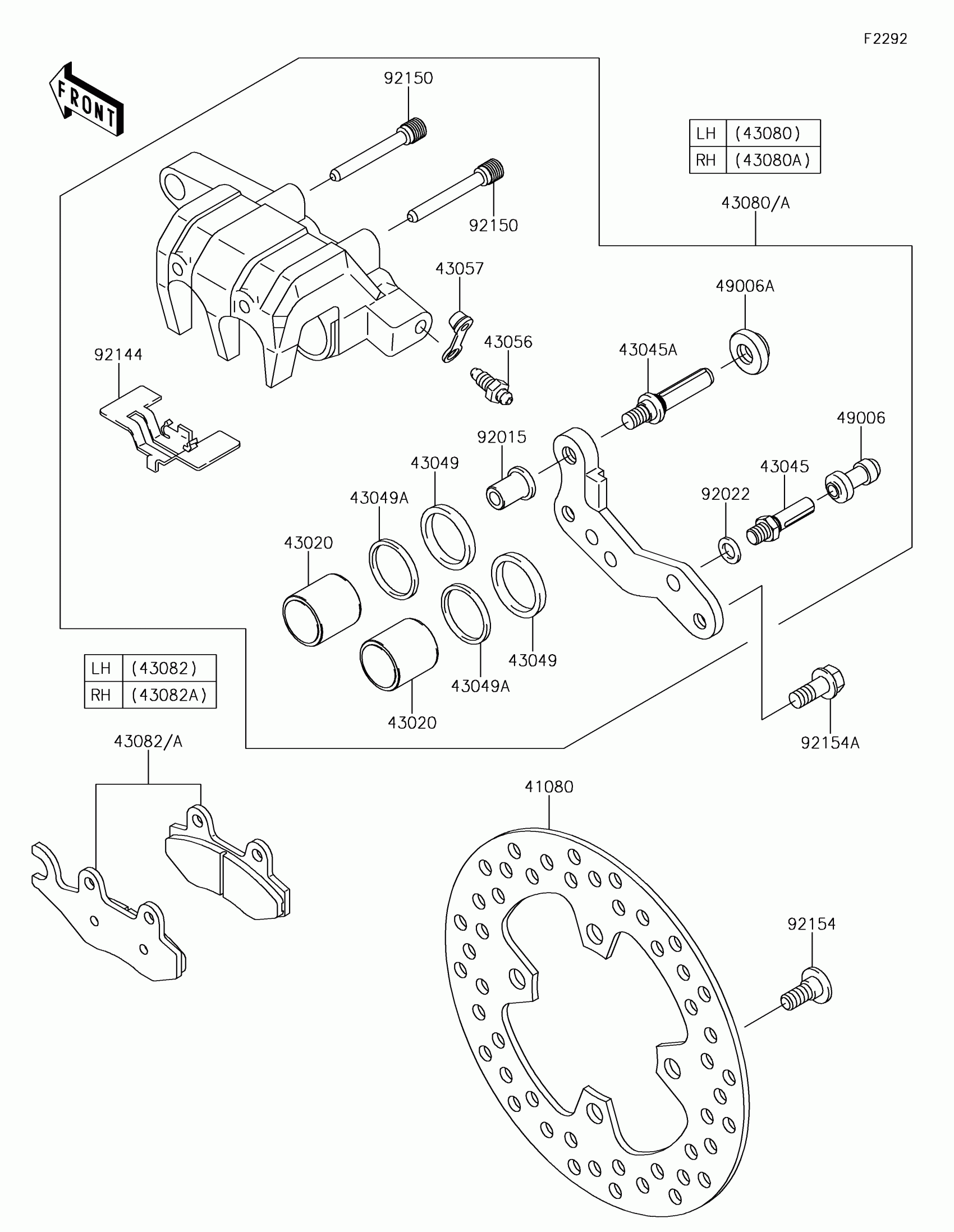 F2292

FRONT

92150

| LH | (43080) |
|---|---|
| RH | (43080A) |

43080/A

92150

43057

49006A

43056

43045A

92144

49006

92015

43049

43045

43049A

92022

43020

43049

43049A

43020

| LH | (43082) |
|---|---|
| RH | (43082A) |

92154A

43082/A

41080

92154