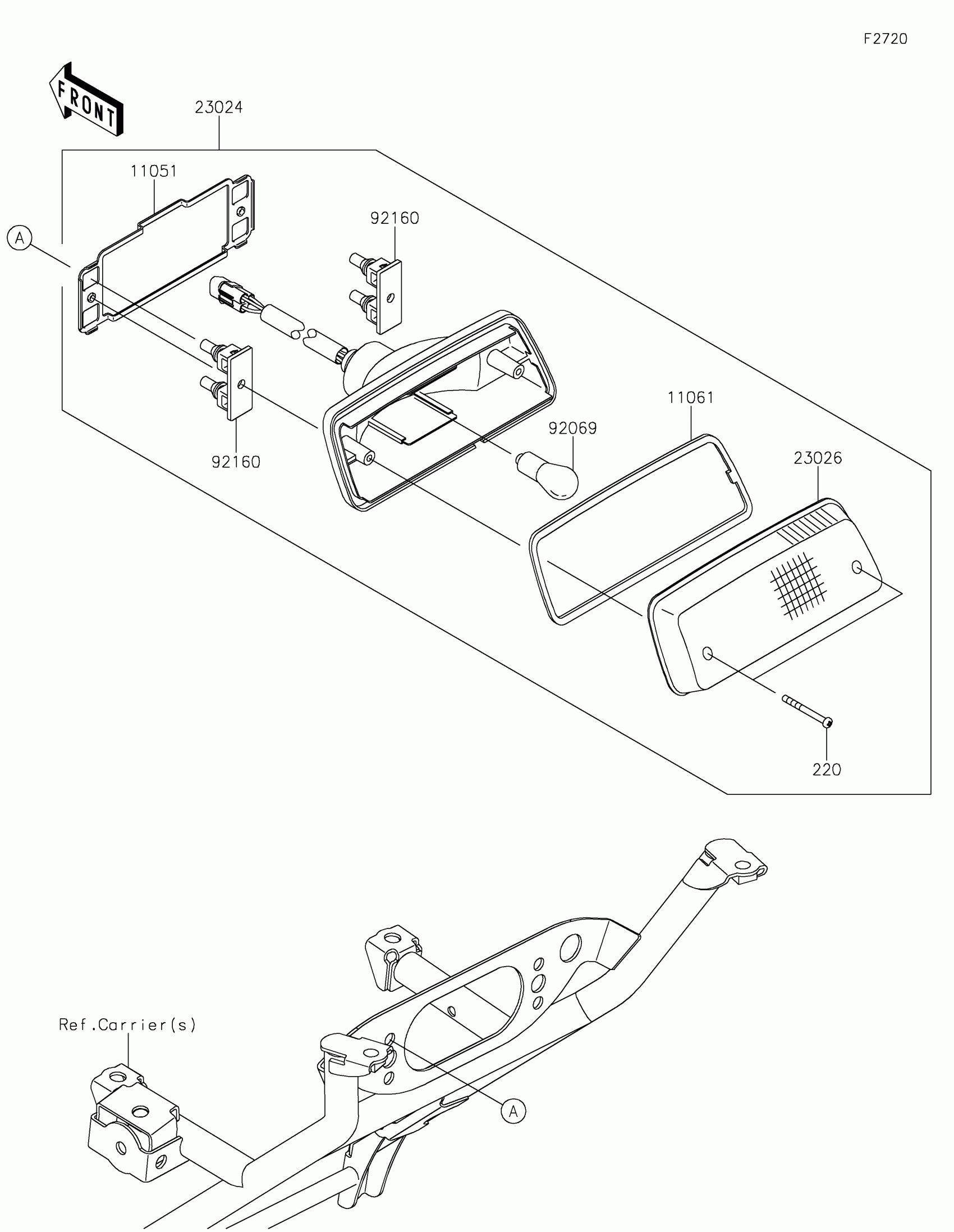 F2720

FRONT

23024

11051

A

92160

92160

11061

92069

23026

220

Ref.Carrier(s)

A