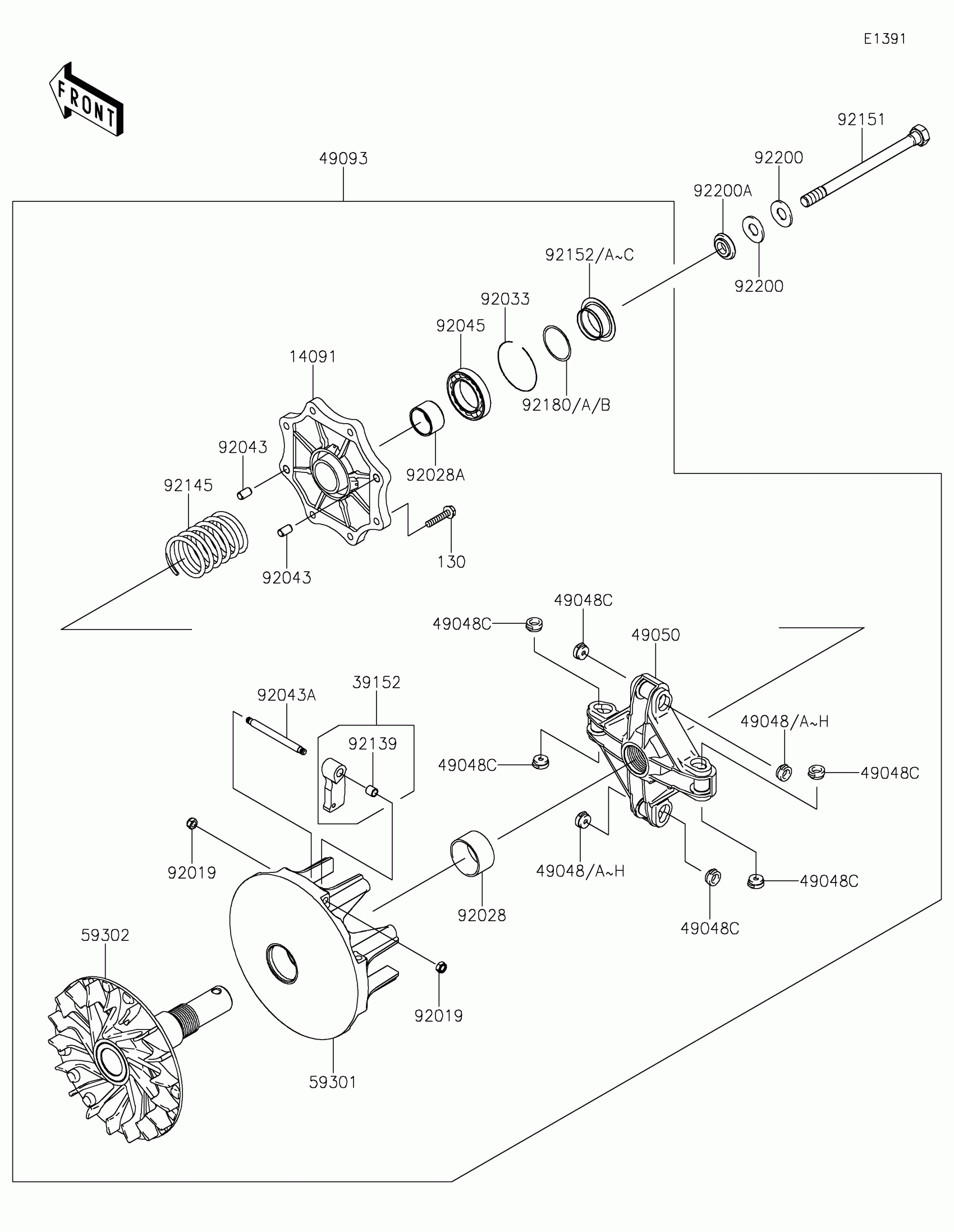 E1391

FRONT

92151

49093

92200

92200A

92152/A~C

92200

92033

92045

14091

92180/A/B

92043

92028A

92145

130

92043

49048C

49048C

49050

39152

92043A

49048/A~H

92139

49048C

49048C

92019

49048/A~H

49048C

92028

49048C

59302

92019

59301