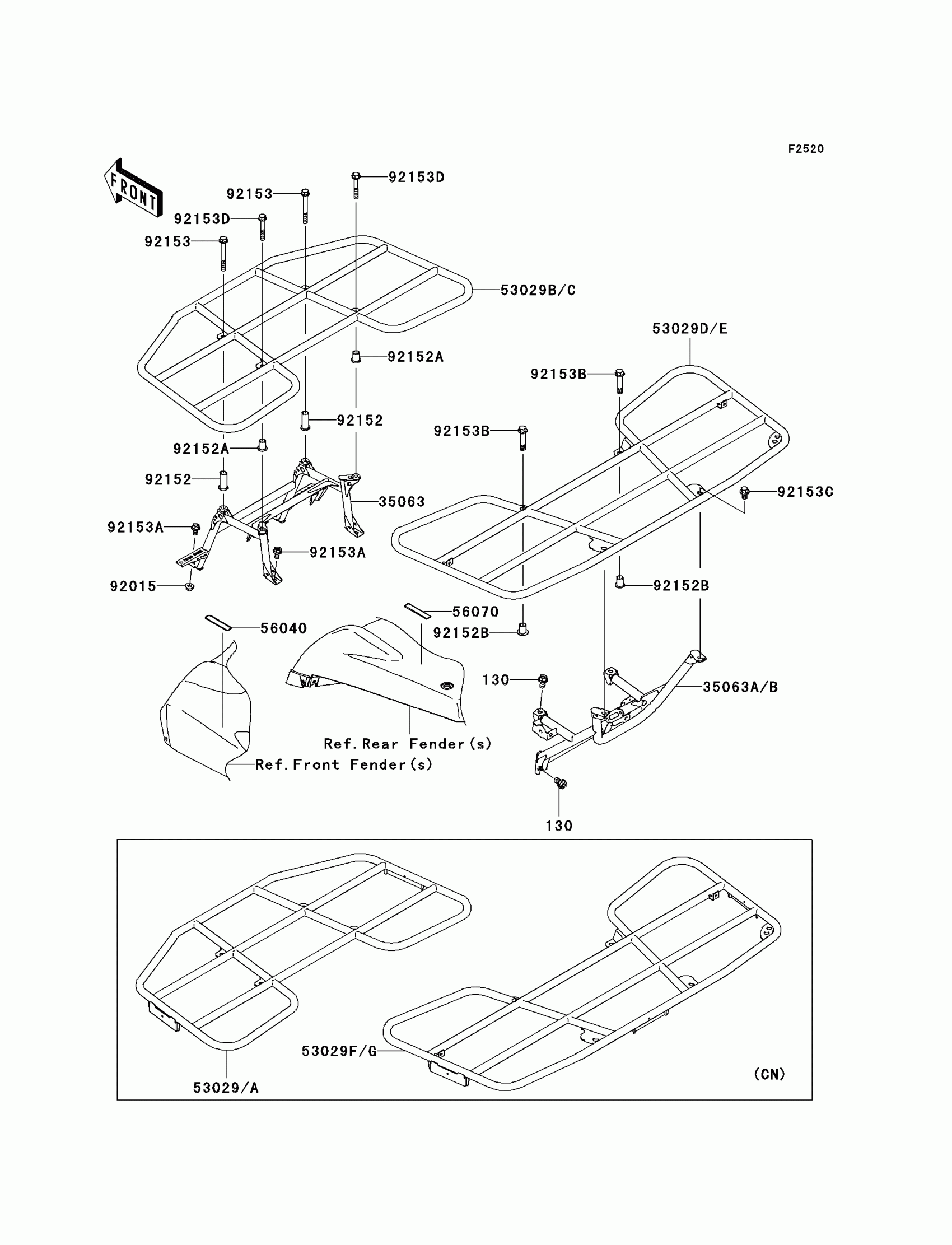 F2520

FRONT

92153D
92153
92153D
92153
53029B/C
53029D/E
92152A
92153B
92152
92153B
92152A
92152
35063
92153C
92153A
92153A
92015
92152B
56070
56040
92152B
130
35063A/B
Ref. Rear Fender(s)
Ref. Front Fender(s)
130

53029F/G
(CN)
53029/A